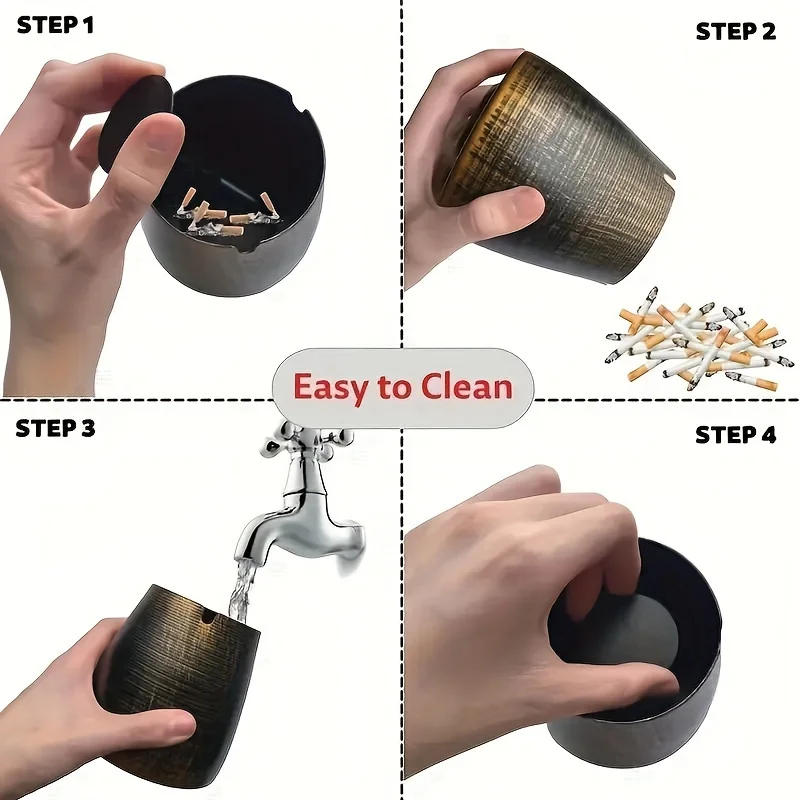 STEP 1

STEP 2

Easy to Clean

STEP 3

STEP 4