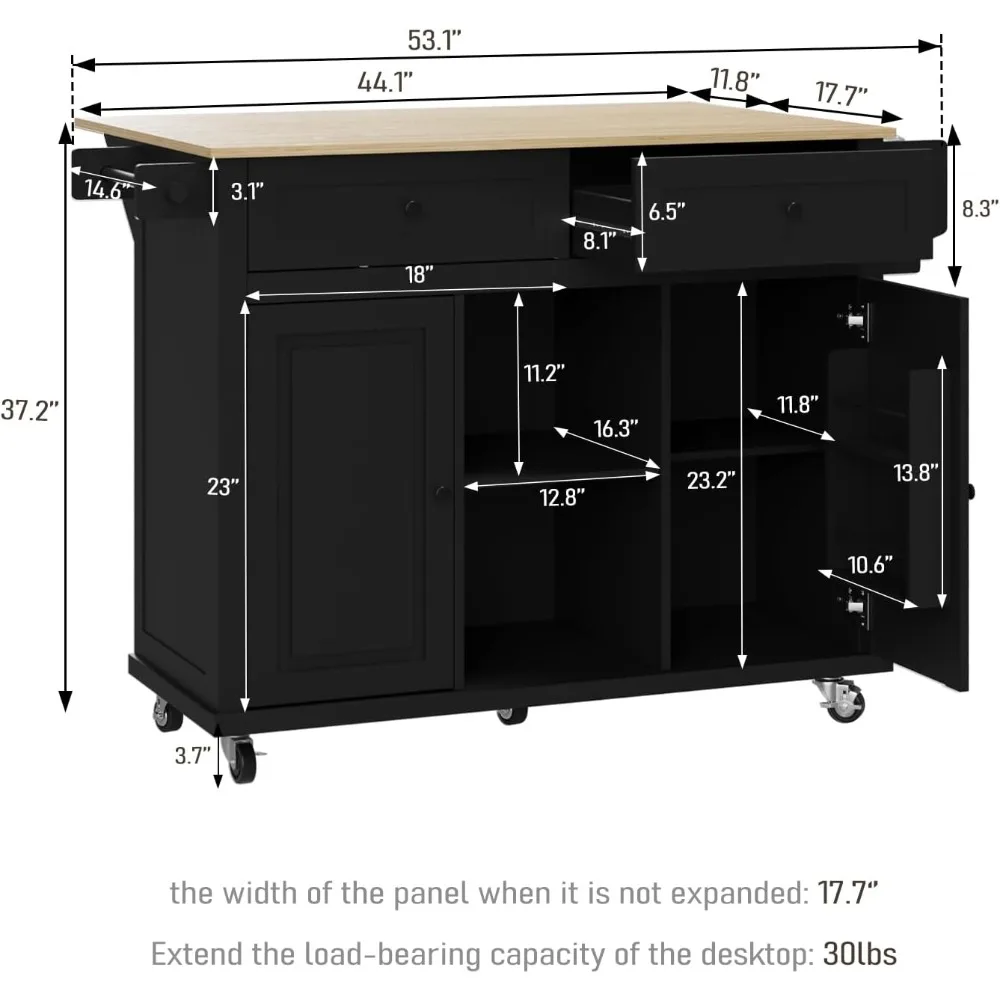 53.1”
44.1”
11.8”
17.7”
14.6”
3.1”
6.5”
8.1”
8.3”
18”
37.2”
11.2”
16.3”
11.8”
23”
12.8”
23.2”
13.8”
10.6”
3.7”

the width of the panel when it is not expanded: 17.7”

Extend the load-bearing capacity of the desktop: 30lbs