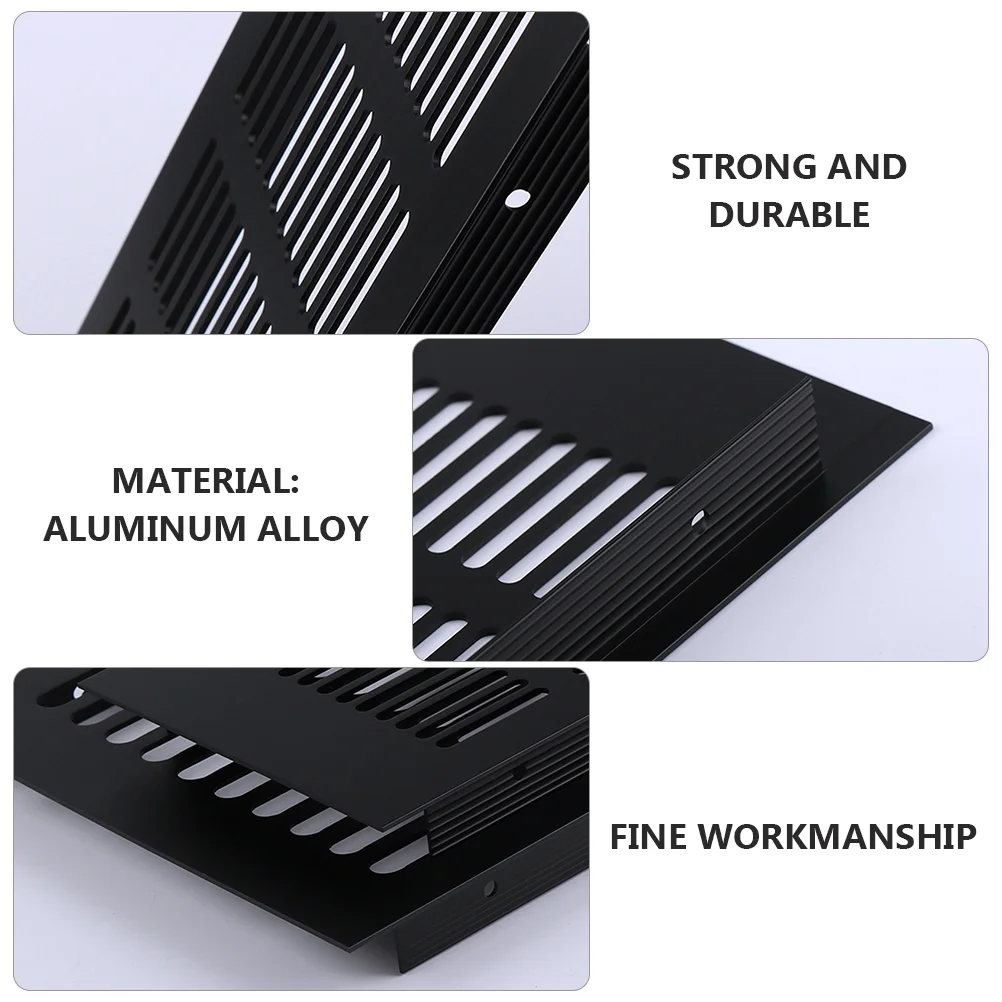 STRONG AND DURABLE

MATERIAL: ALUMINUM ALLOY

FINE WORKMANSHIP