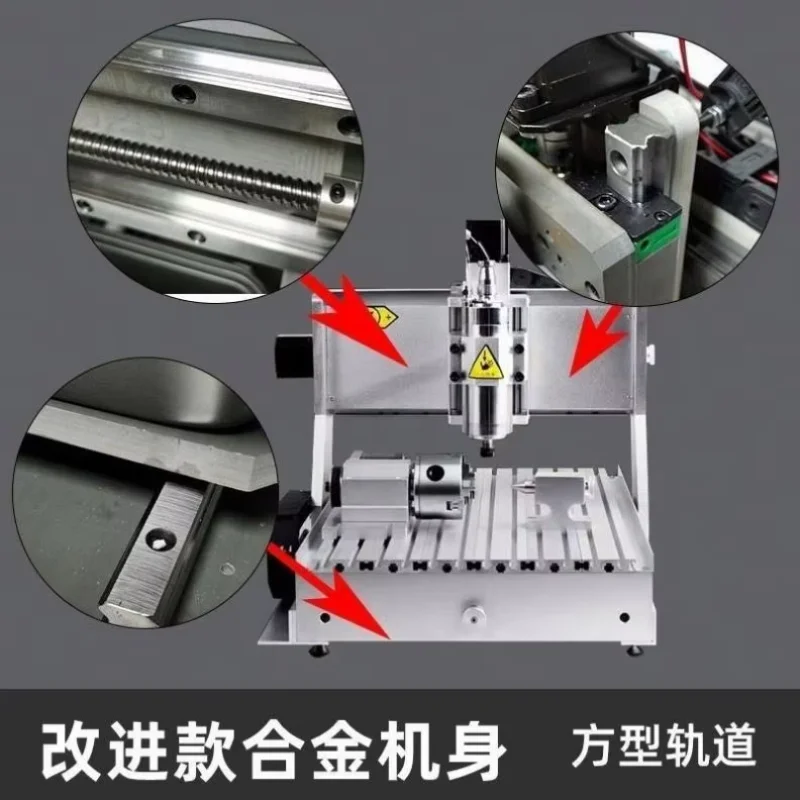 改进款合金机身 方型轨道