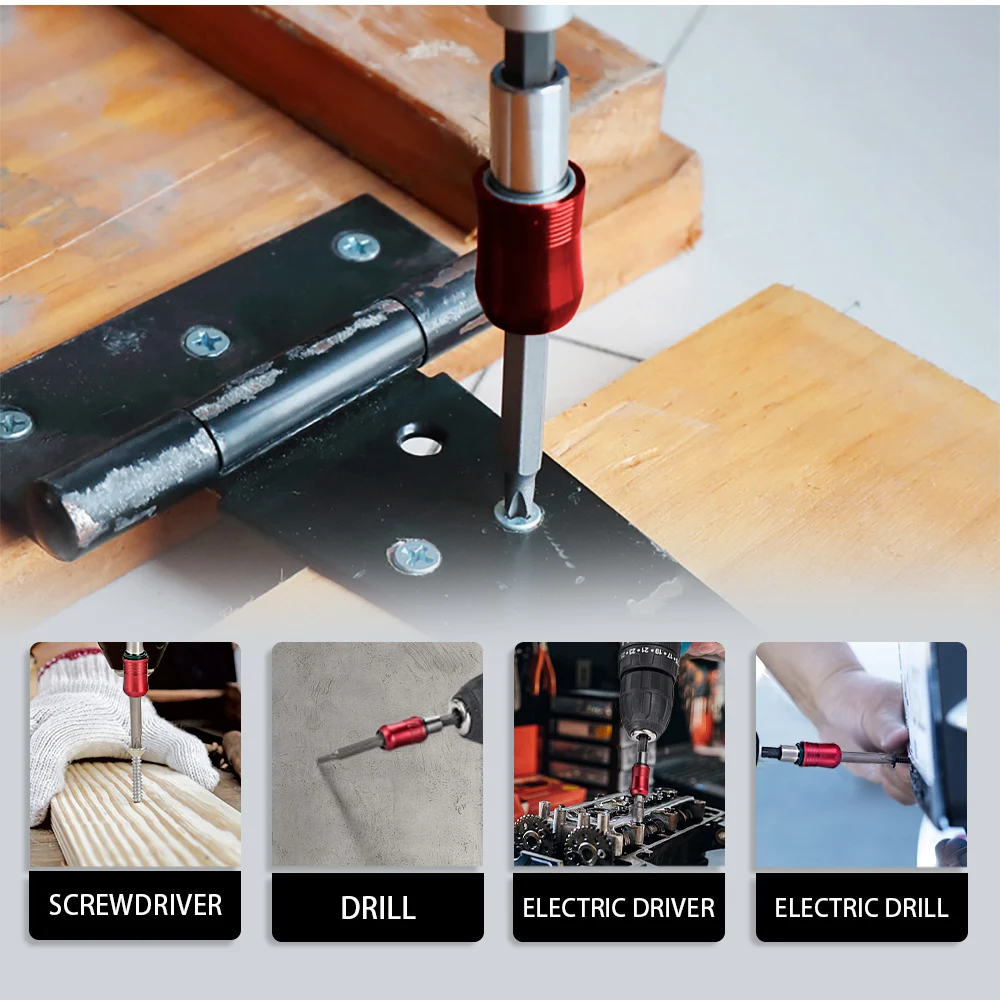 SCREWDRIVER

DRILL

ELECTRIC DRIVER

ELECTRIC DRILL