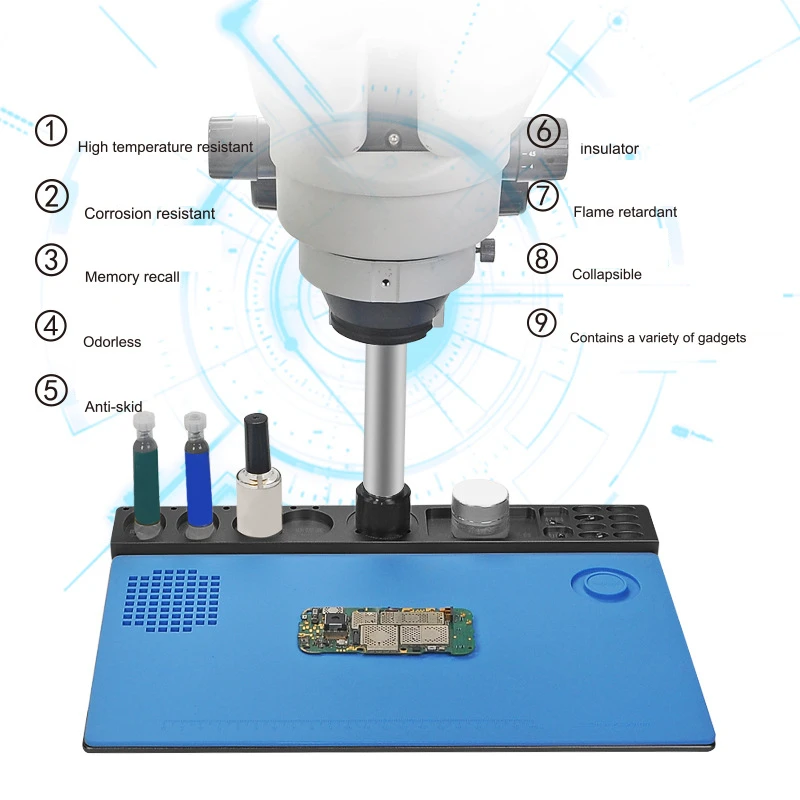 ① High temperature resistant

② Corrosion resistant

③ Memory recall

④ Odorless

⑤ Anti-skid

⑥ insulator

⑦ Flame retardant

⑧ Collapsible

⑨ Contains a variety of gadgets