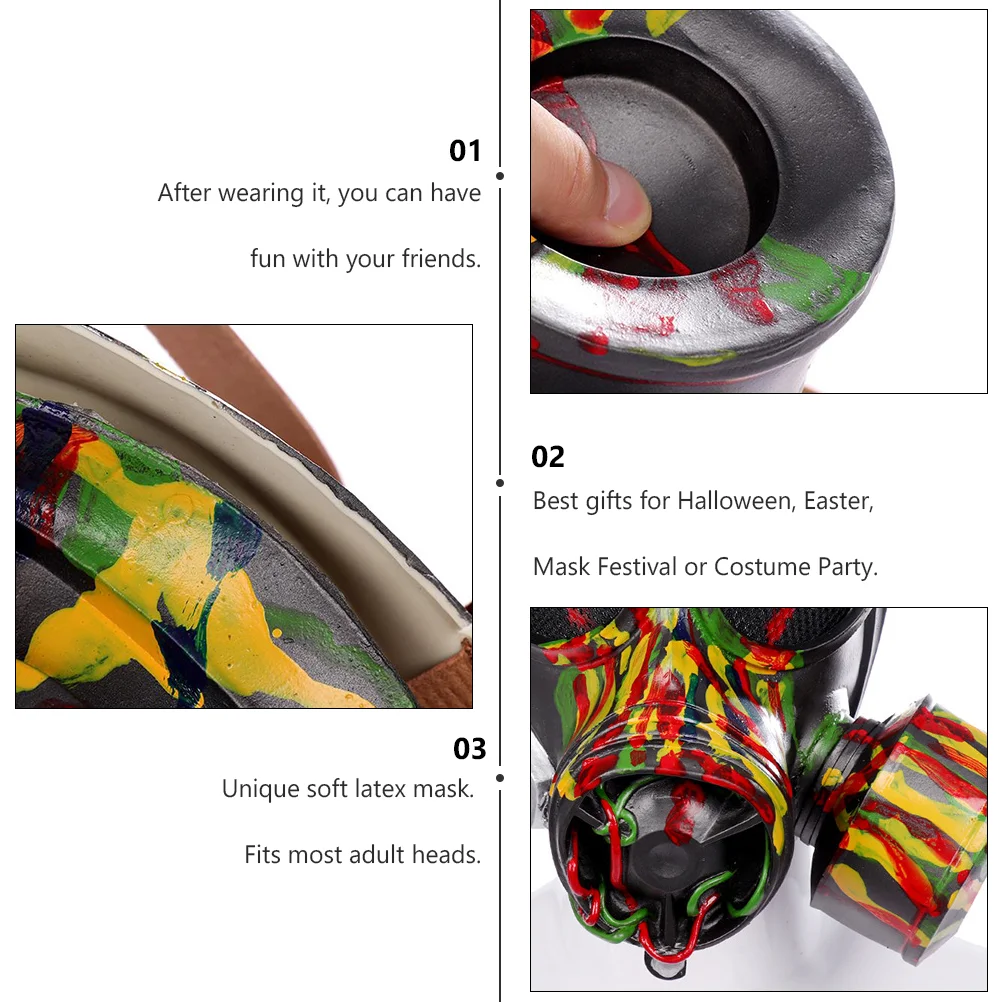 01
After wearing it, you can have

fun with your friends.

02
Best gifts for Halloween, Easter,

Mask Festival or Costume Party.

03
Unique soft latex mask.

Fits most adult heads.