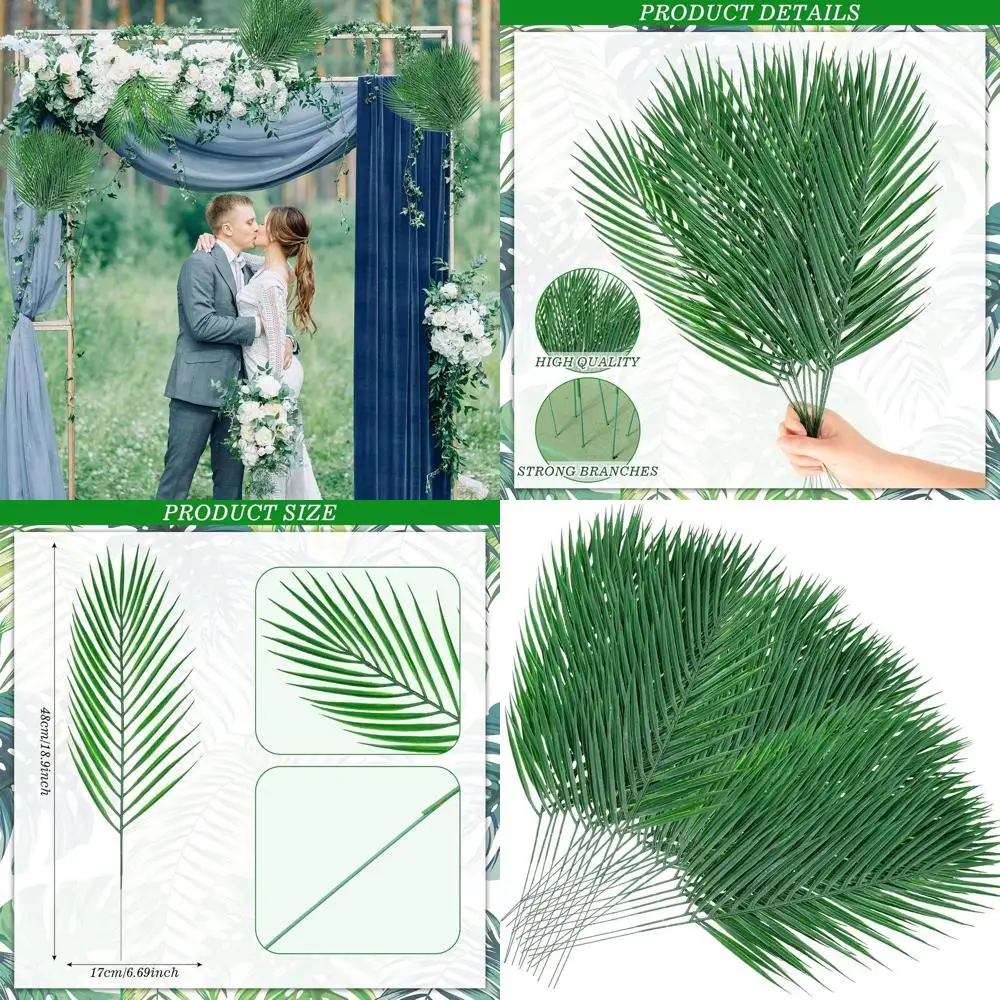 PRODUCT DETAILS

HIGH QUALITY

STRONG BRANCHES

PRODUCT SIZE

48cm/18.9inch

17cm/6.69inch