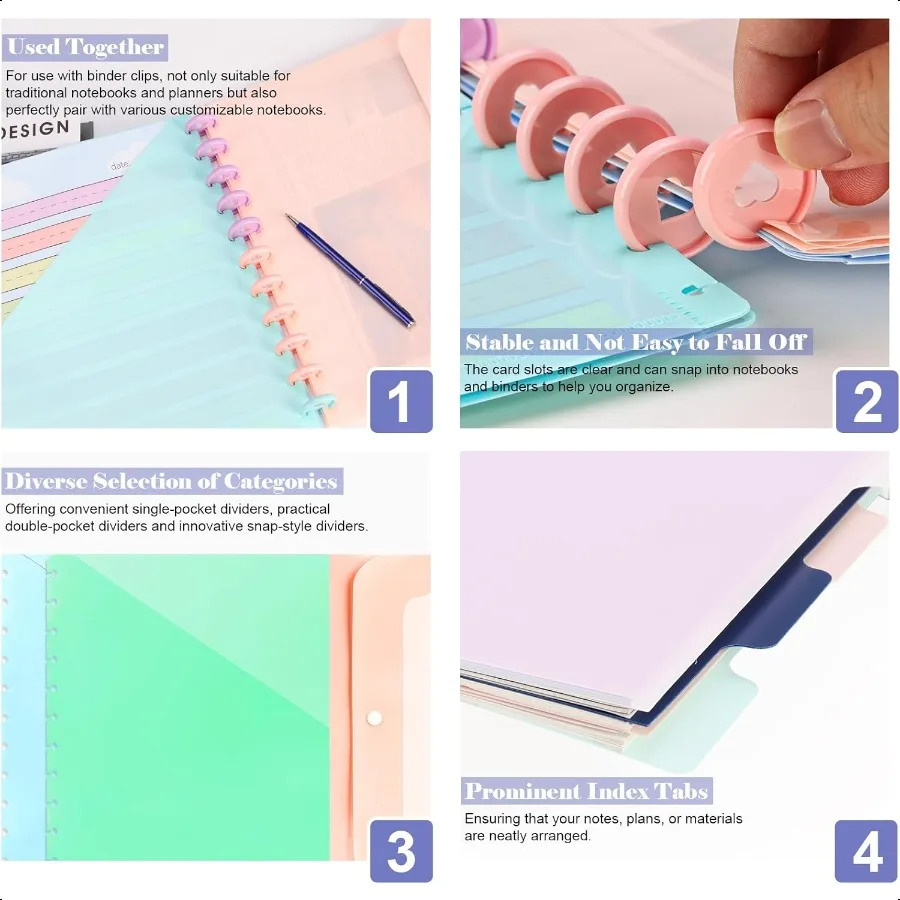 Used Together
For use with binder clips, not only suitable for traditional notebooks and planners but also perfectly pair with various customizable notebooks.

DESIGN

date

1

Stable and Not Easy to Fall Off
The card slots are clear and can snap into notebooks and binders to help you organize.

2

Diverse Selection of Categories
Offering convenient single-pocket dividers, practical double-pocket dividers and innovative snap-style dividers.

3

Prominent Index Tabs
Ensuring that your notes, plans, or materials are neatly arranged.

4