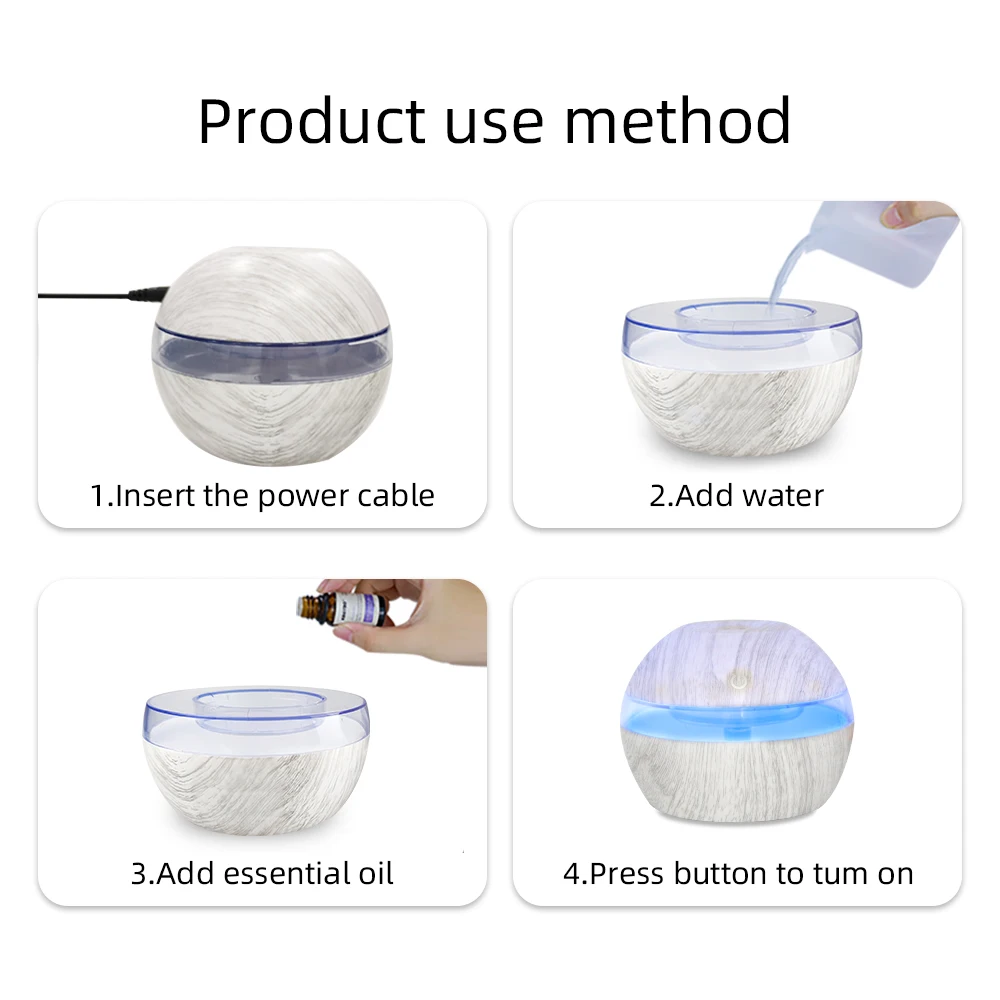 Product use method

1.Insert the power cable

2.Add water

3.Add essential oil

4.Press button to tum on