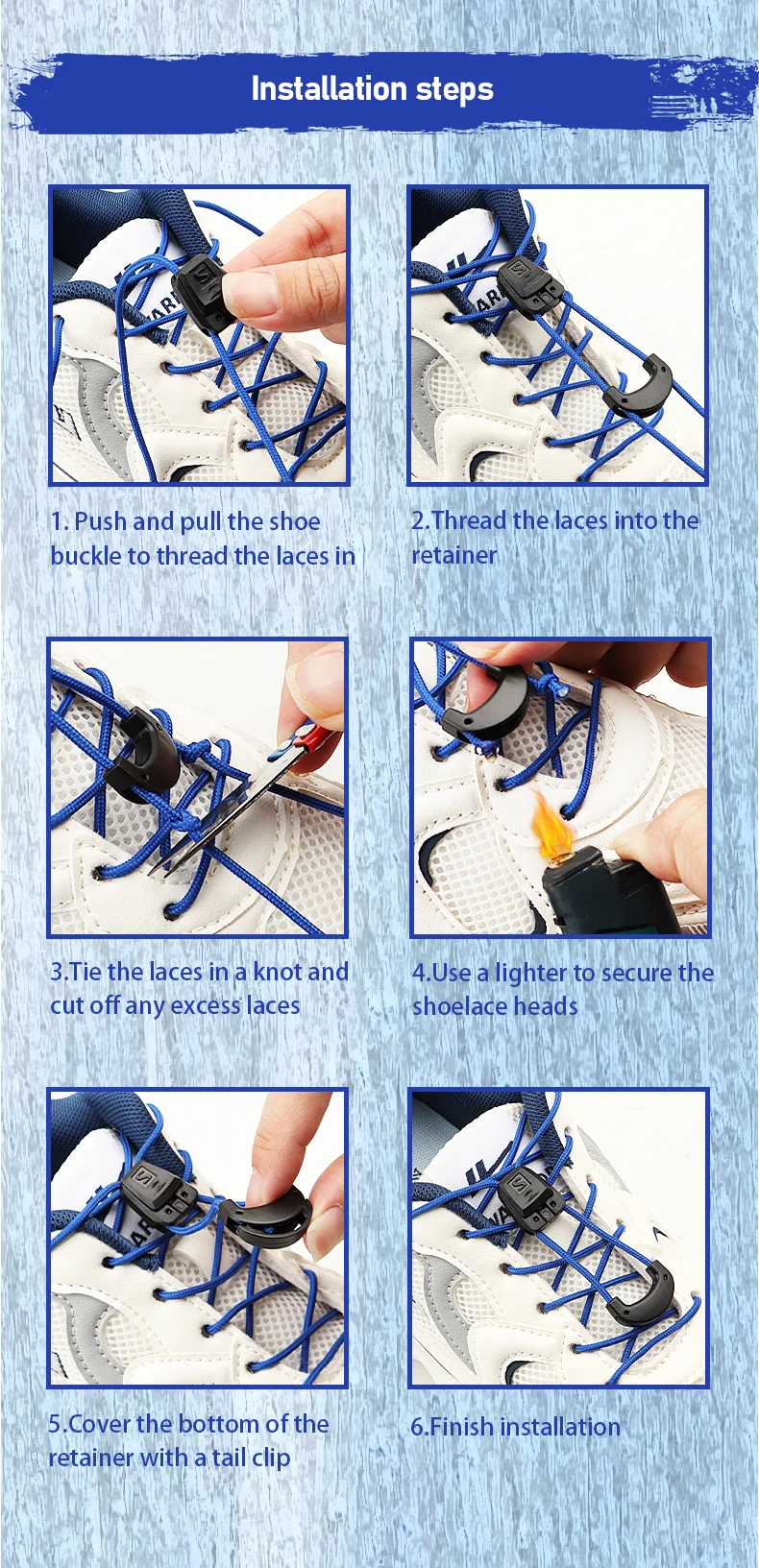 Installation steps

1. Push and pull the shoe buckle to thread the laces in

2.Thread the laces into the retainer

3.Tie the laces in a knot and cut off any excess laces

4.Use a lighter to secure the shoelace heads

5.Cover the bottom of the retainer with a tail clip

6.Finish installation