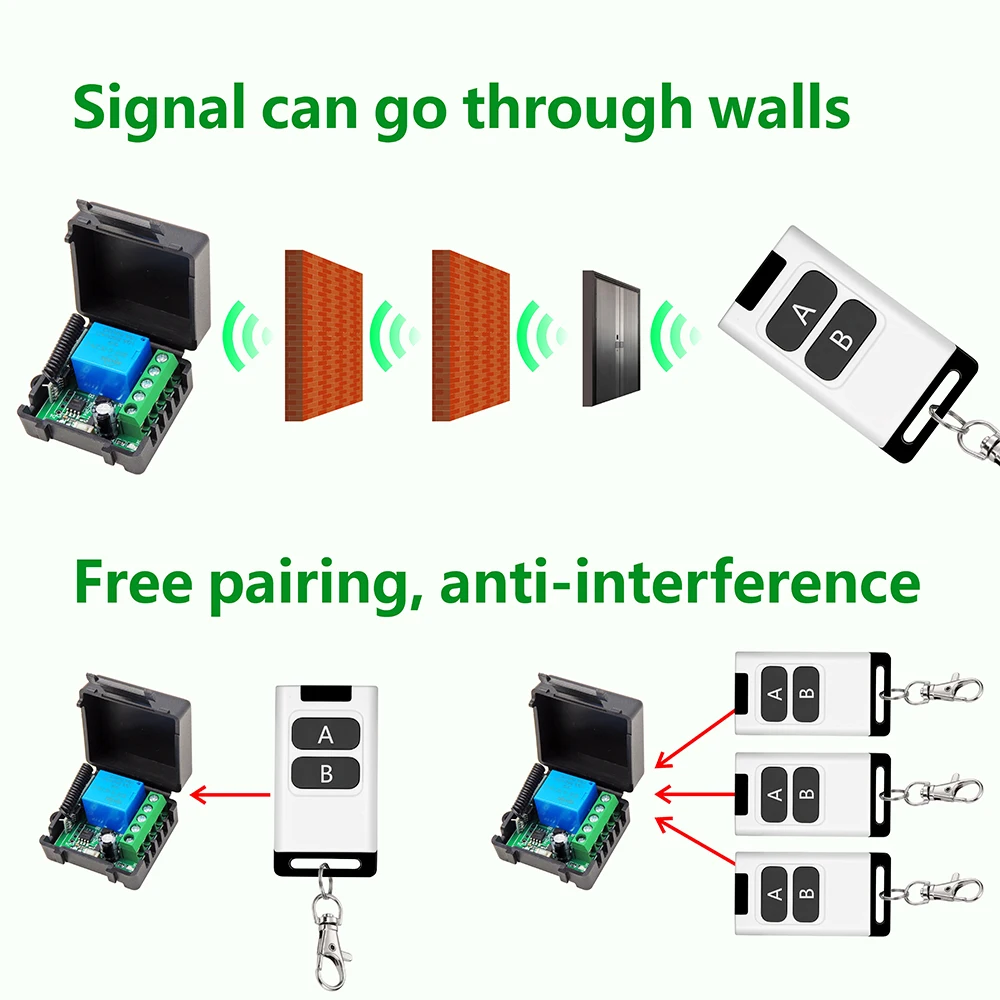 Signal can go through walls

A
B

Free pairing, anti-interference

A
B

A B

A B

A B