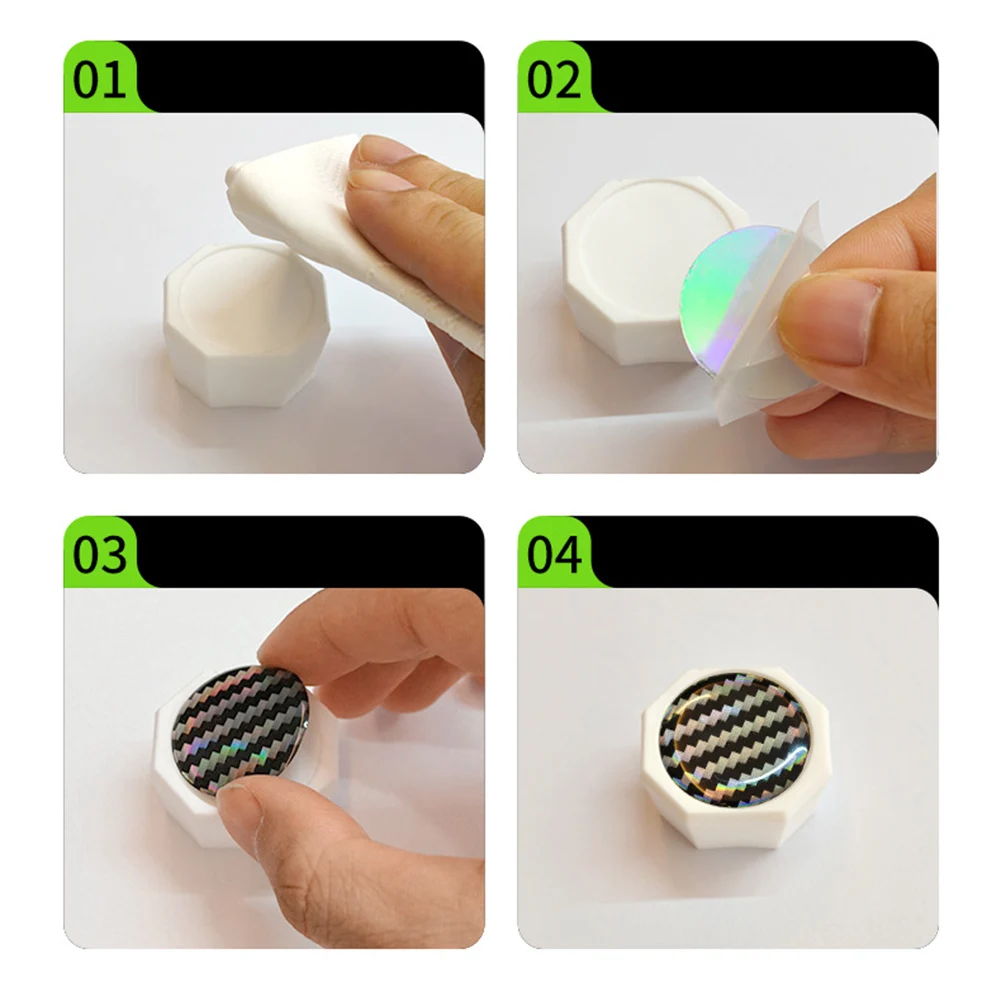 01

02

03

04