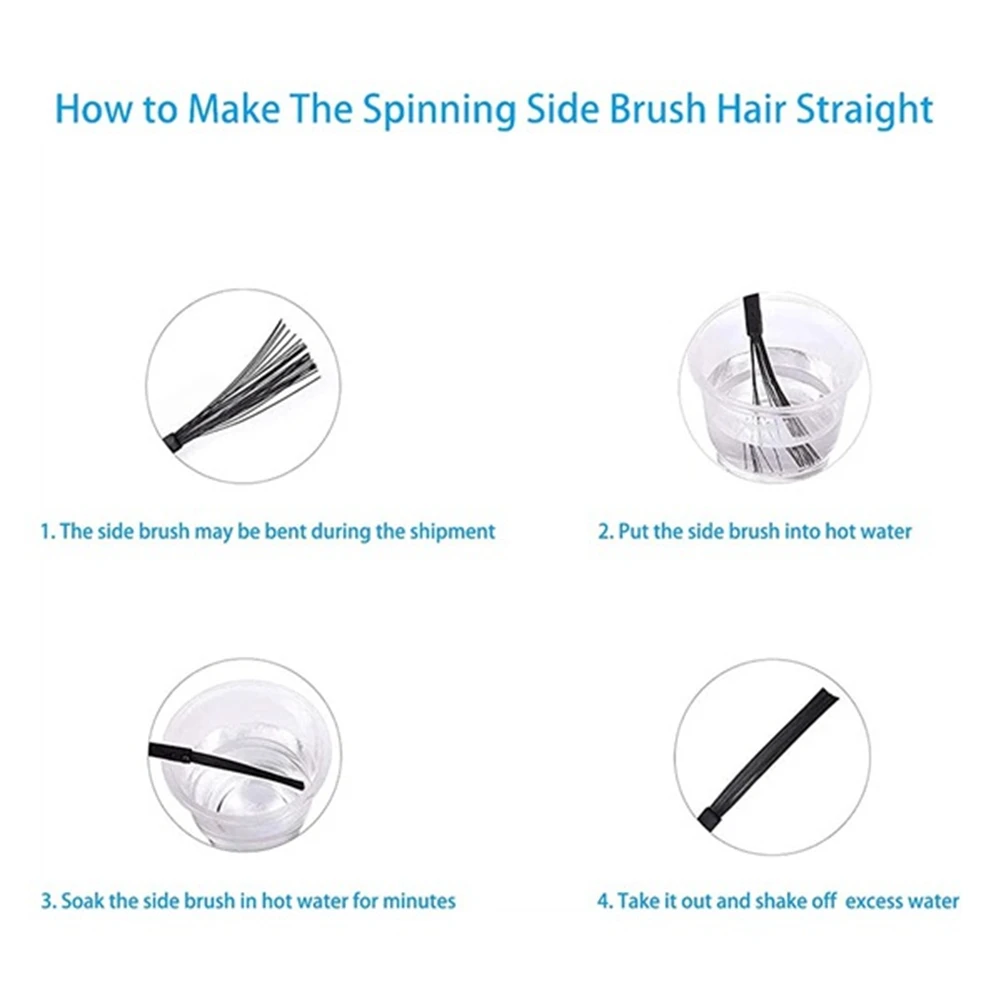 How to Make The Spinning Side Brush Hair Straight

1. The side brush may be bent during the shipment

2. Put the side brush into hot water

3. Soak the side brush in hot water for minutes

4. Take it out and shake off excess water