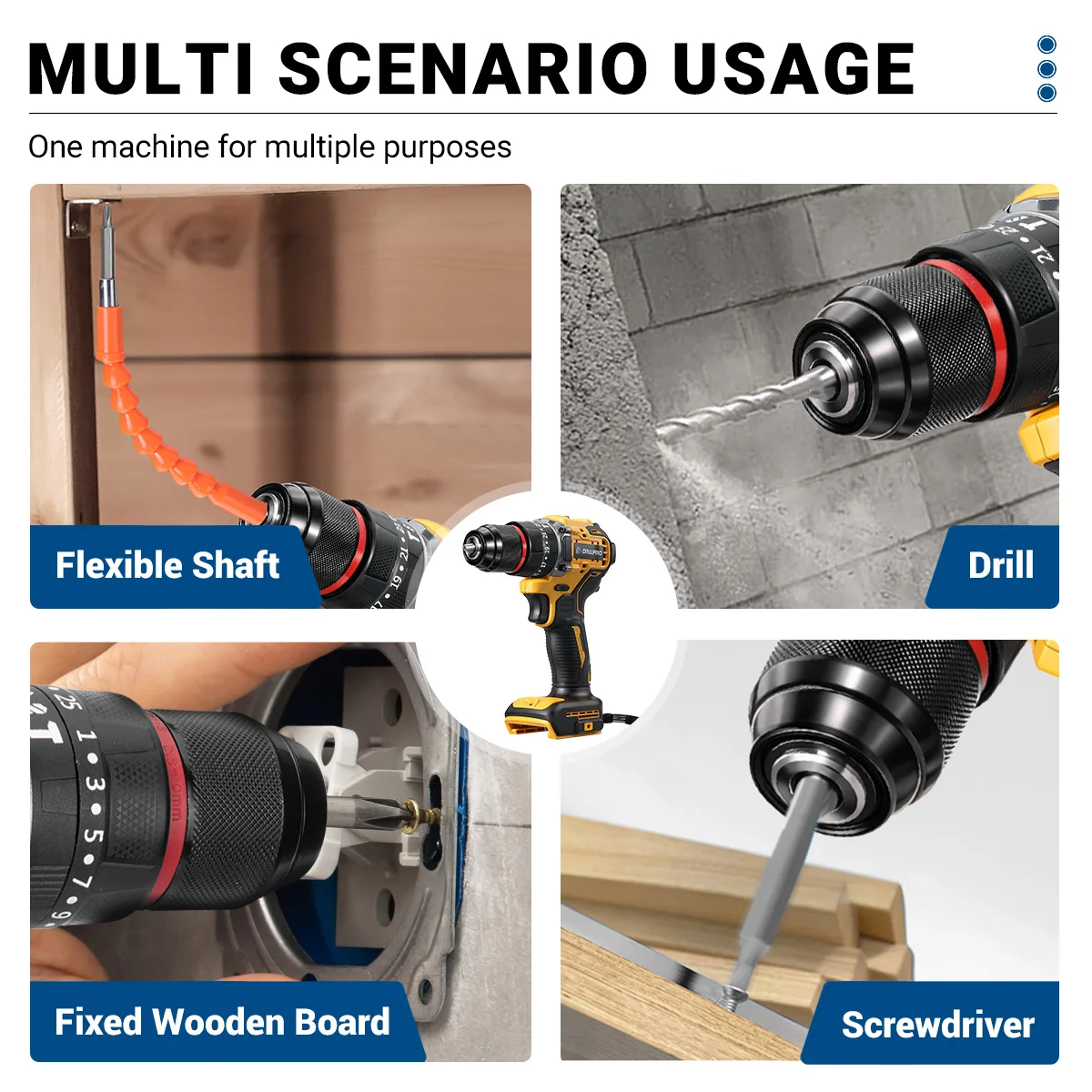 MULTI SCENARIO USAGE

One machine for multiple purposes

Flexible Shaft

Drill

DRILLPRO

Fixed Wooden Board

Screwdriver