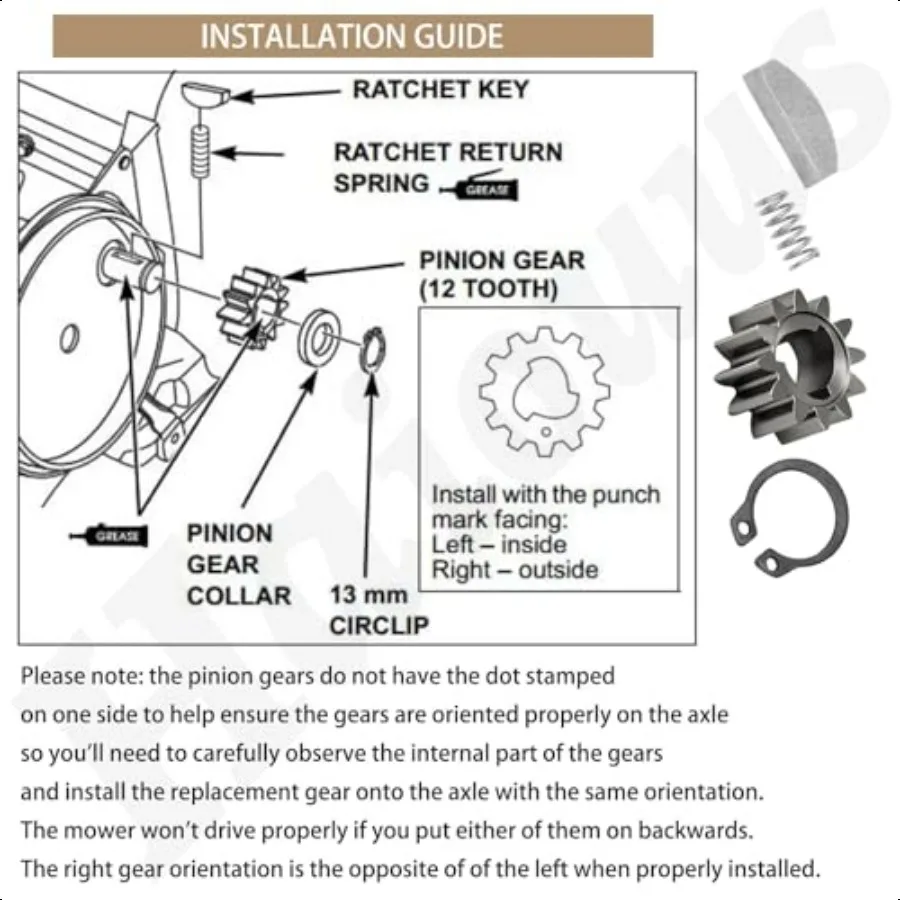 INSTALLATION GUIDE

RATCHET KEY

RATCHET RETURN SPRING

GREASE

PINION GEAR (12 TOOTH)

Install with the punch mark facing:
Left – inside
Right – outside

GREASE

PINION GEAR COLLAR

13 mm CIRCLIP

Please note: the pinion gears do not have the dot stamped on one side to help ensure the gears are oriented properly on the axle so you'll need to carefully observe the internal part of the gears and install the replacement gear onto the axle with the same orientation. The mower won't drive properly if you put either of them on backwards. The right gear orientation is the opposite of of the left when properly installed.