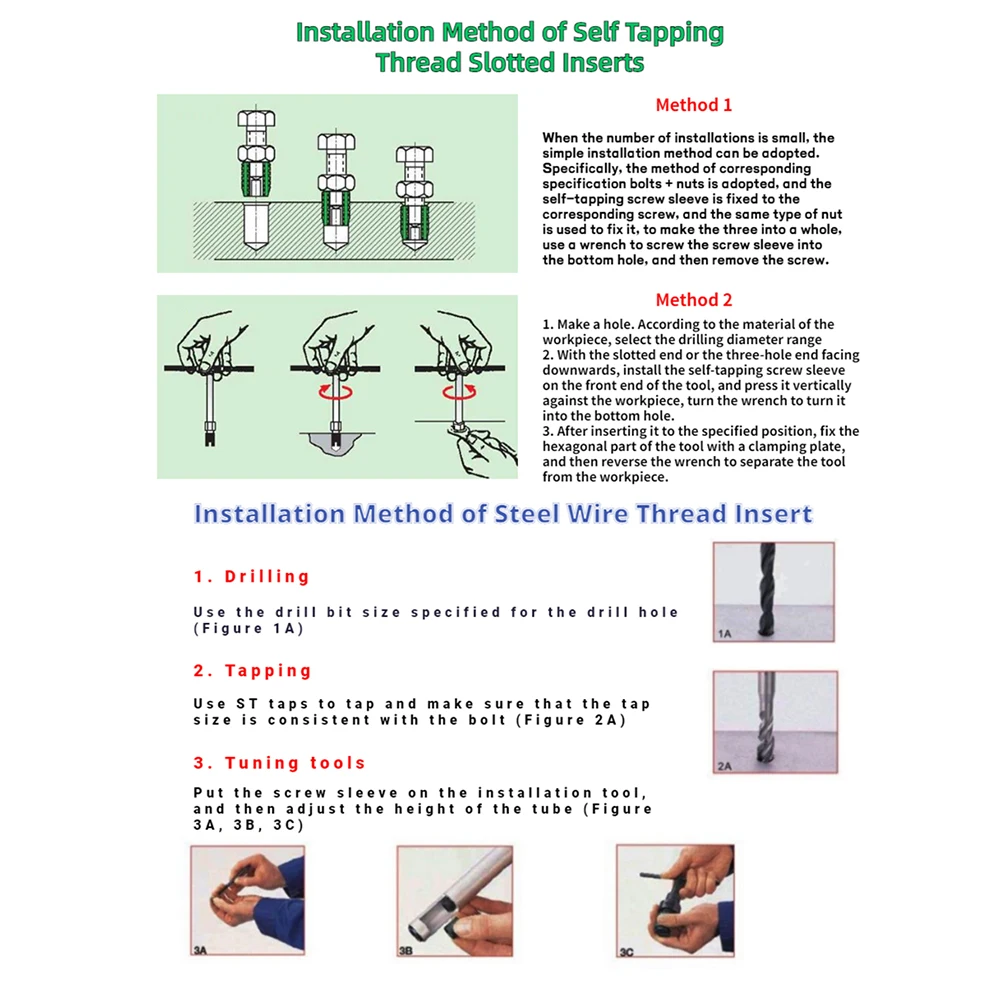 Installation Method of Self Tapping Thread Slotted Inserts

Method 1

When the number of installations is small, the simple installation method can be adopted. Specifically, the method of corresponding specification bolts + nuts is adopted, and the self-tapping screw sleeve is fixed to the corresponding screw, and the same type of nut is used to fix it, to make the three into a whole, use a wrench to screw the screw sleeve into the bottom hole, and then remove the screw.

Method 2

1. Make a hole. According to the material of the workpiece, select the drilling diameter range
2. With the slotted end or the three-hole end facing downwards, install the self-tapping screw sleeve on the front end of the tool, and press it vertically against the workpiece, turn the wrench to turn it into the bottom hole.
3. After inserting it to the specified position, fix the hexagonal part of the tool with a clamping plate, and then reverse the wrench to separate the tool from the workpiece.

Installation Method of Steel Wire Thread Insert

1. Drilling

Use the drill bit size specified for the drill hole (Figure 1A)

1A

2. Tapping

Use ST taps to tap and make sure that the tap size is consistent with the bolt (Figure 2A)

2A

3. Tuning tools

Put the screw sleeve on the installation tool, and then adjust the height of the tube (Figure 3A, 3B, 3C)

3A

3B

3C