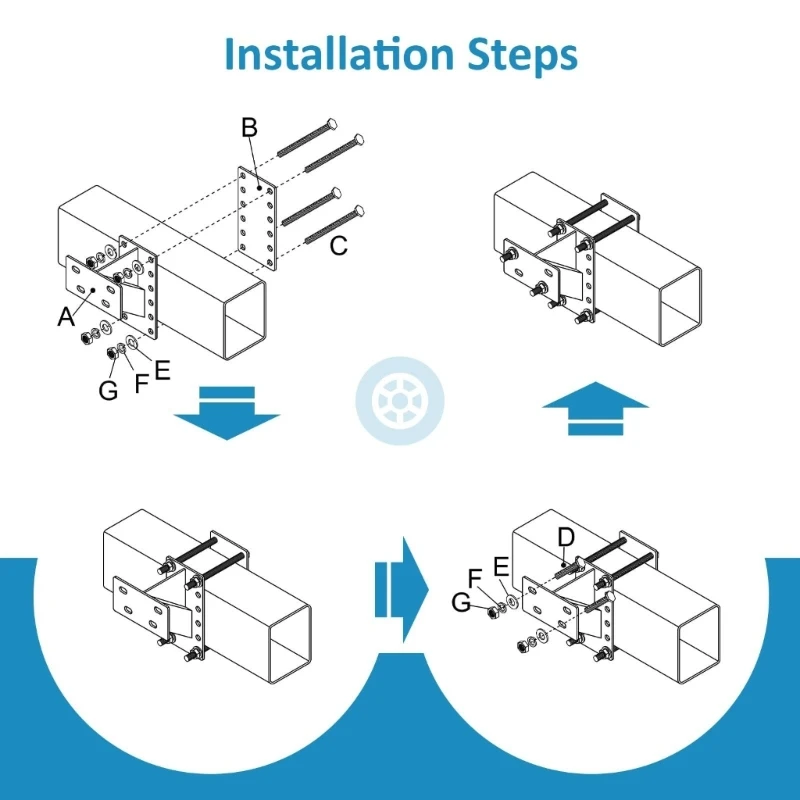 Installation Steps

B

C

A

G F E

D

E

F

G