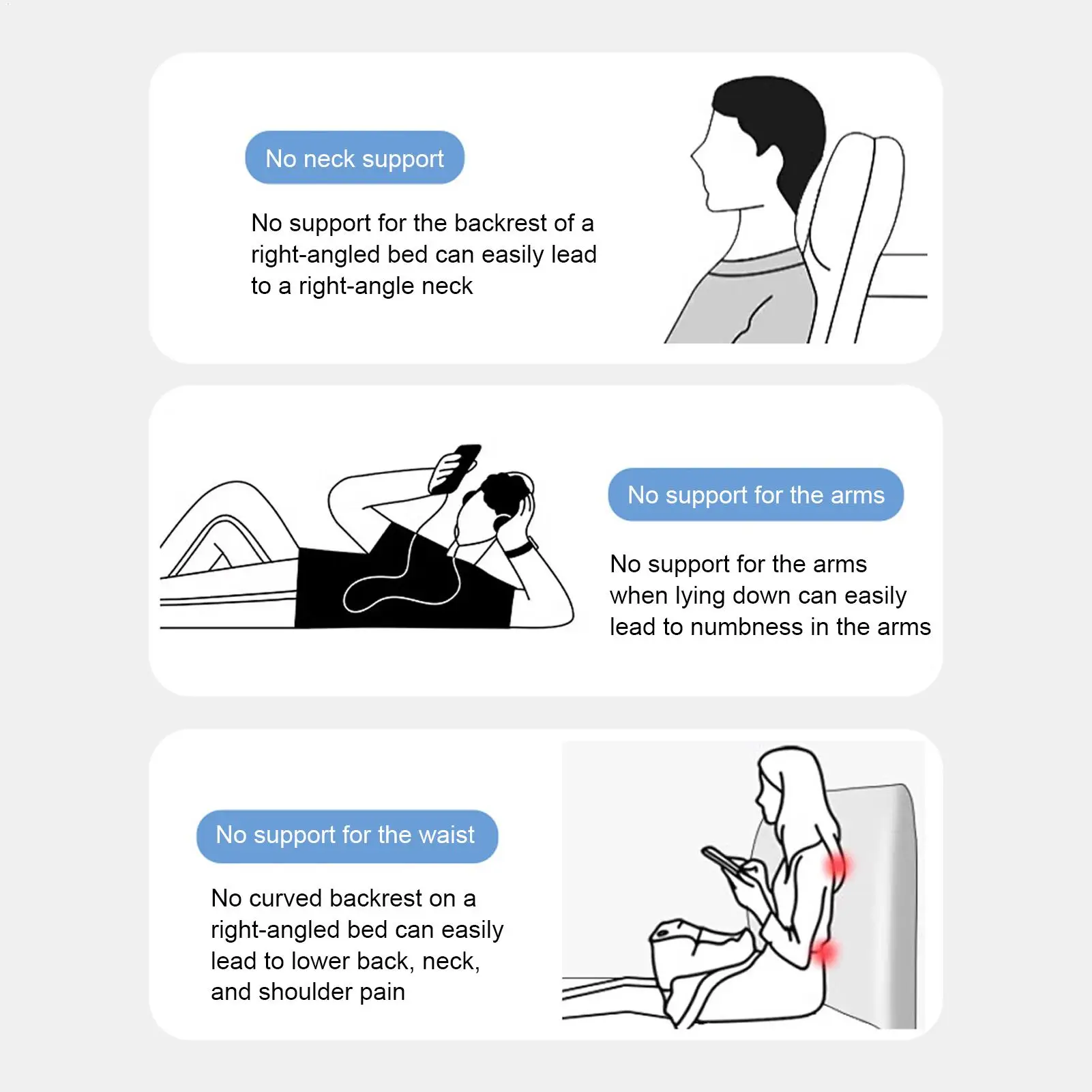 No neck support

No support for the backrest of a right-angled bed can easily lead to a right-angle neck

No support for the arms

No support for the arms when lying down can easily lead to numbness in the arms

No support for the waist

No curved backrest on a right-angled bed can easily lead to lower back, neck, and shoulder pain