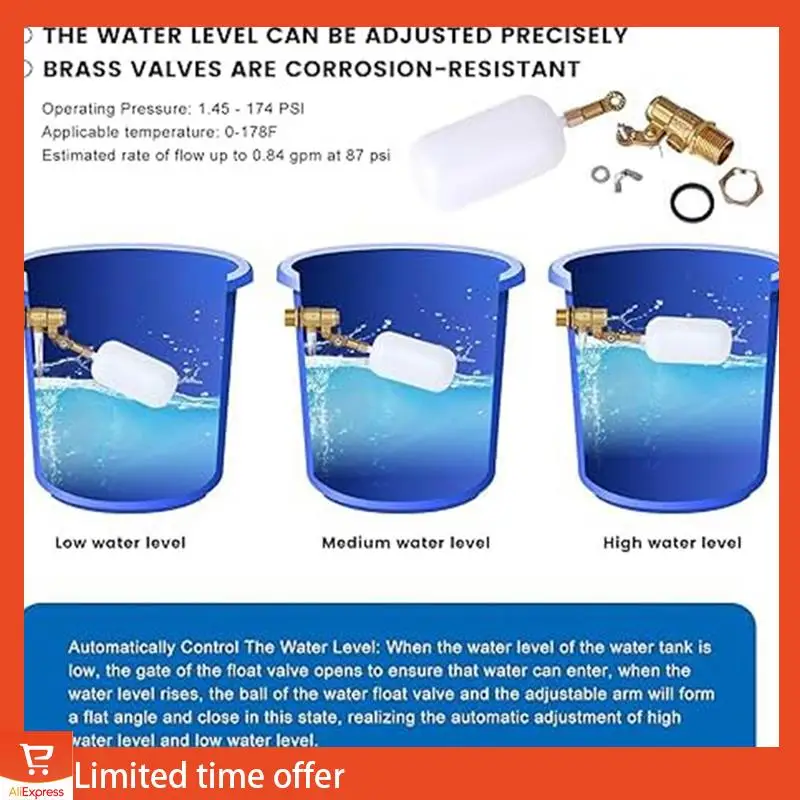 THE WATER LEVEL CAN BE ADJUSTED PRECISELY
BRASS VALVES ARE CORROSION-RESISTANT

Operating Pressure: 1.45 - 174 PSI
Applicable temperature: 0-178F
Estimated rate of flow up to 0.84 gpm at 87 psi

Low water level

Medium water level

High water level

Automatically Control The Water Level: When the water level of the water tank is low, the gate of the float valve opens to ensure that water can enter, when the water level rises, the ball of the water float valve and the adjustable arm will form a flat angle and close in this state, realizing the automatic adjustment of high water level and low water level.

AliExpress

Limited time offer