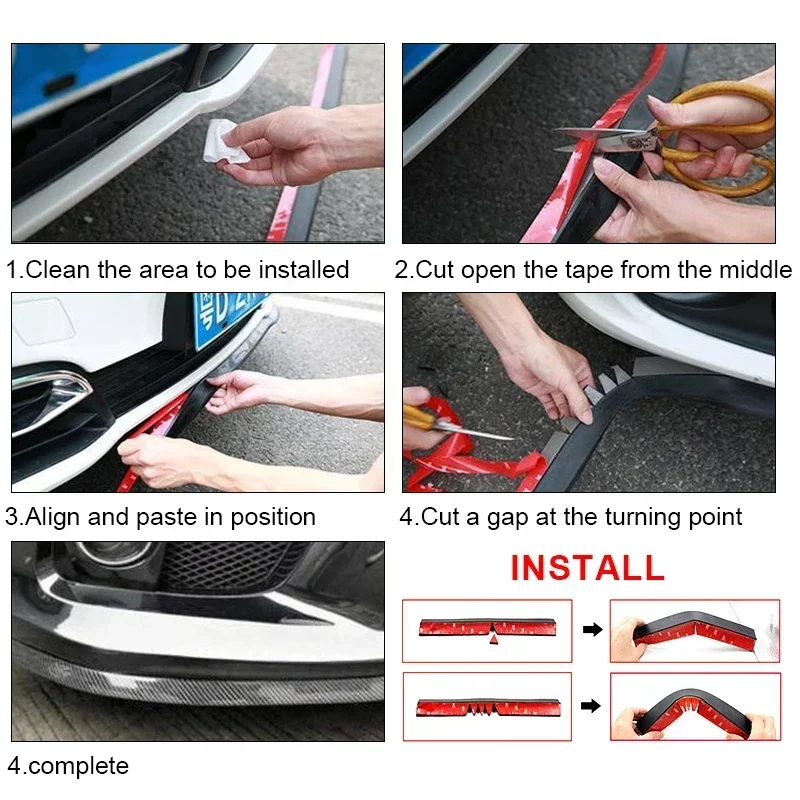 1.Clean the area to be installed

2.Cut open the tape from the middle

3.Align and paste in position

4.Cut a gap at the turning point

4.complete

INSTALL