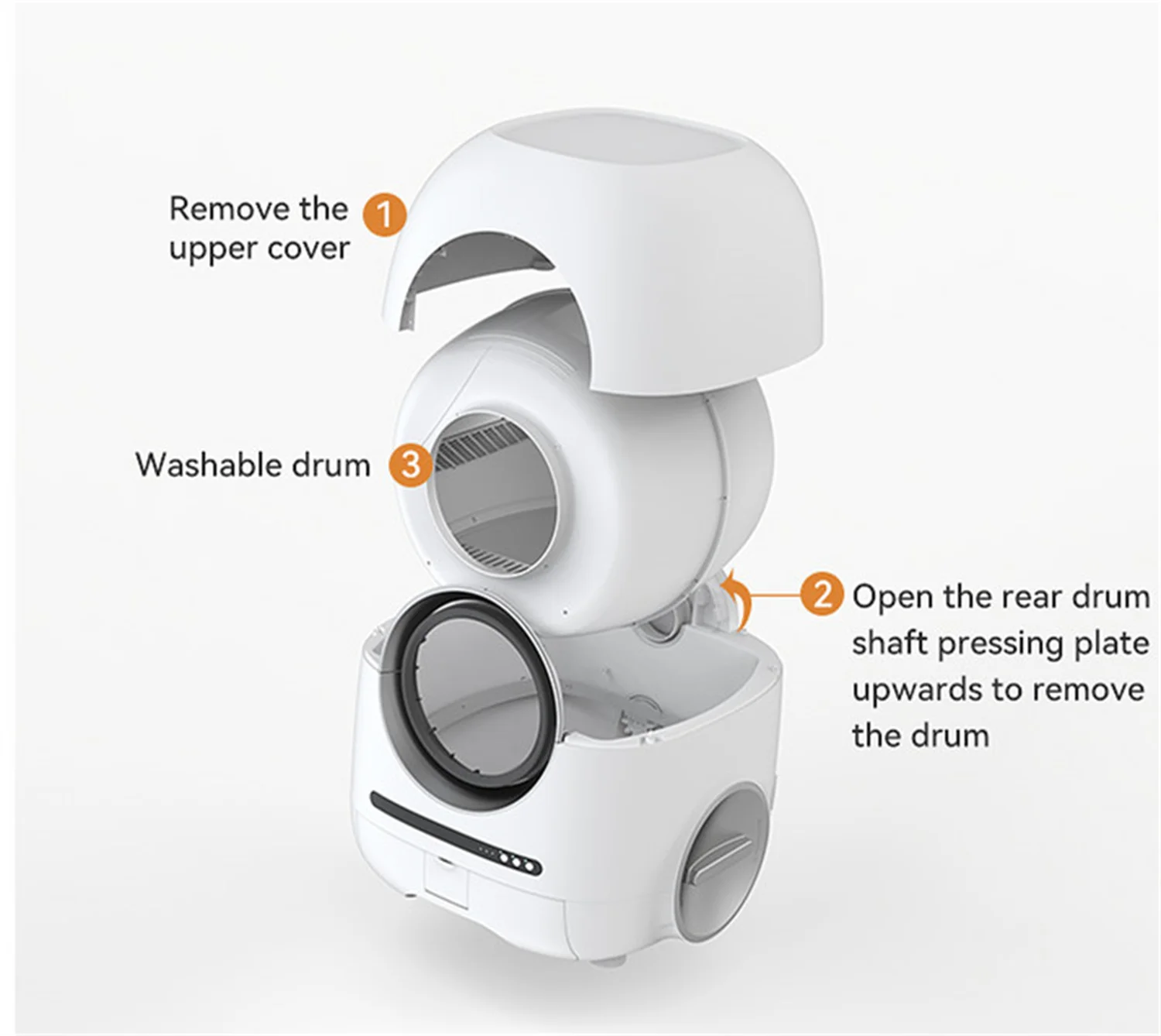 Remove the upper cover 1

Washable drum 3

2 Open the rear drum shaft pressing plate upwards to remove the drum