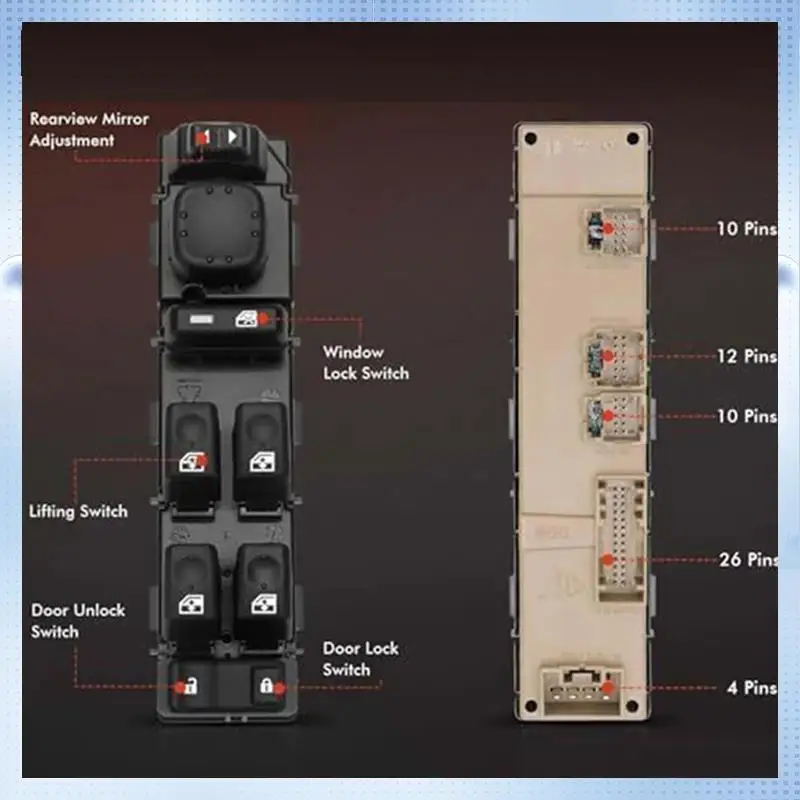 Rearview Mirror Adjustment

Window Lock Switch

Lifting Switch

Door Unlock Switch

Door Lock Switch

10 Pins

12 Pins

10 Pins

26 Pins

4 Pins