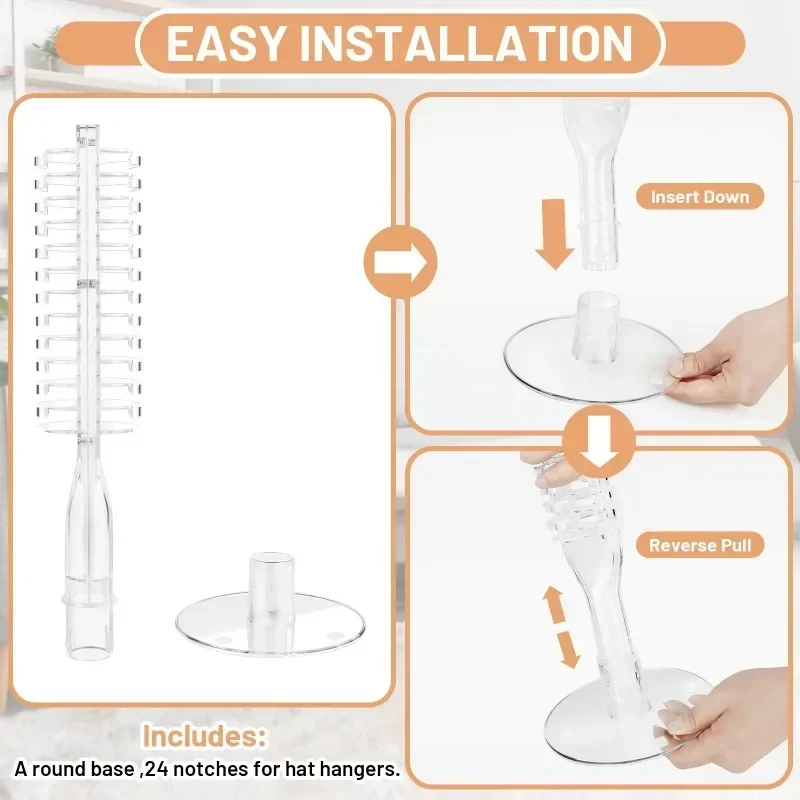 EASY INSTALLATION

Insert Down

Reverse Pull

Includes:
A round base ,24 notches for hat hangers.