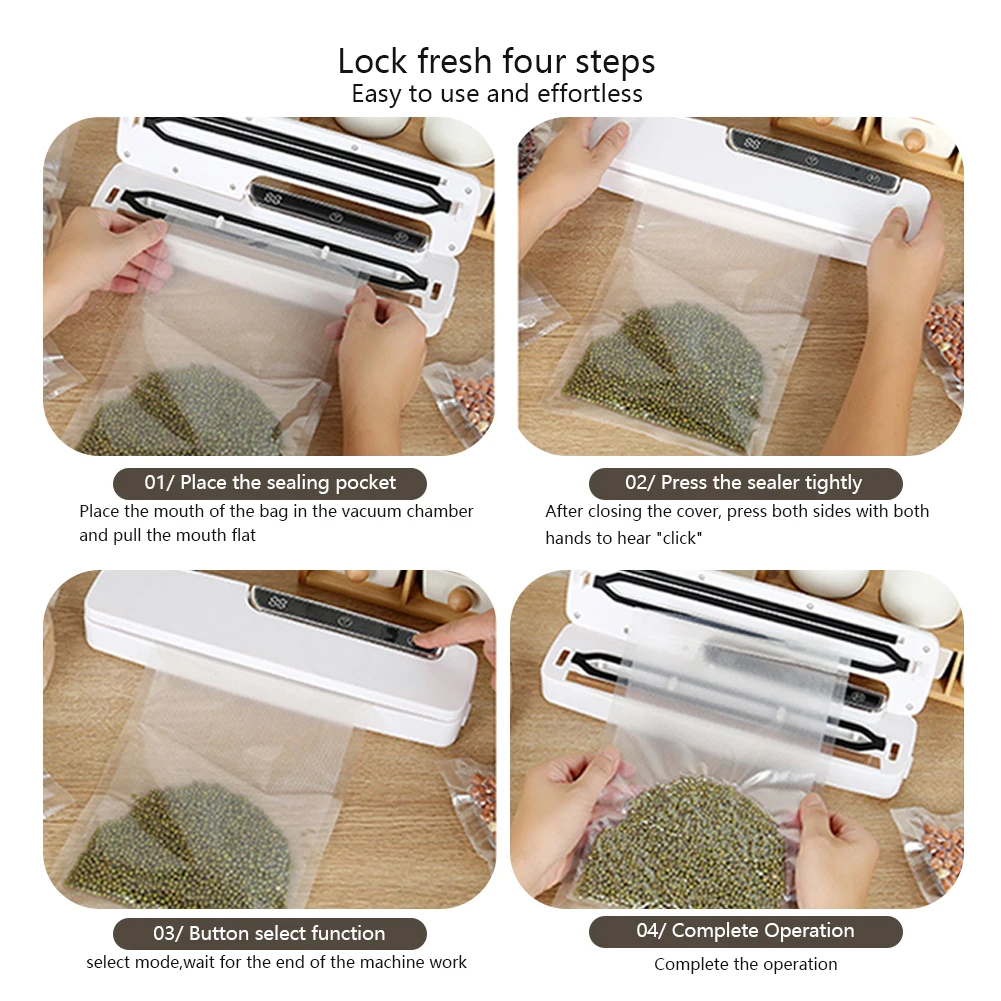 Lock fresh four steps
Easy to use and effortless

01/ Place the sealing pocket
Place the mouth of the bag in the vacuum chamber and pull the mouth flat

02/ Press the sealer tightly
After closing the cover, press both sides with both hands to hear "click"

03/ Button select function
select mode,wait for the end of the machine work

04/ Complete Operation
Complete the operation