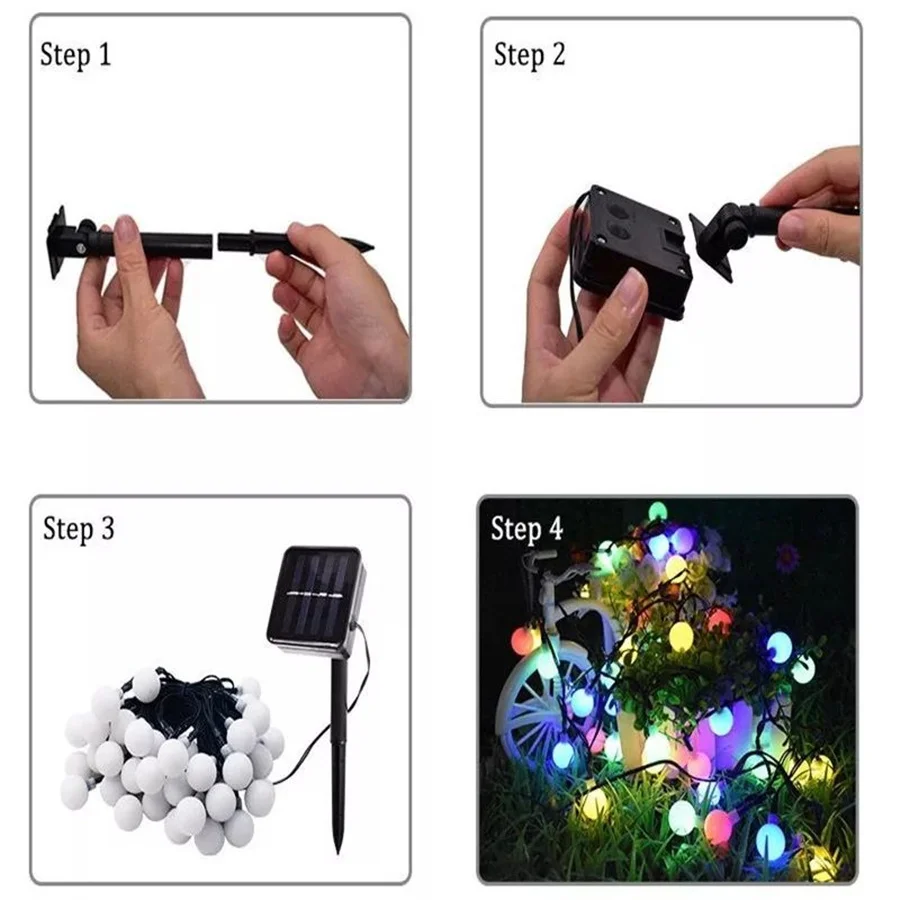 Step 1

Step 2

Step 3

Step 4