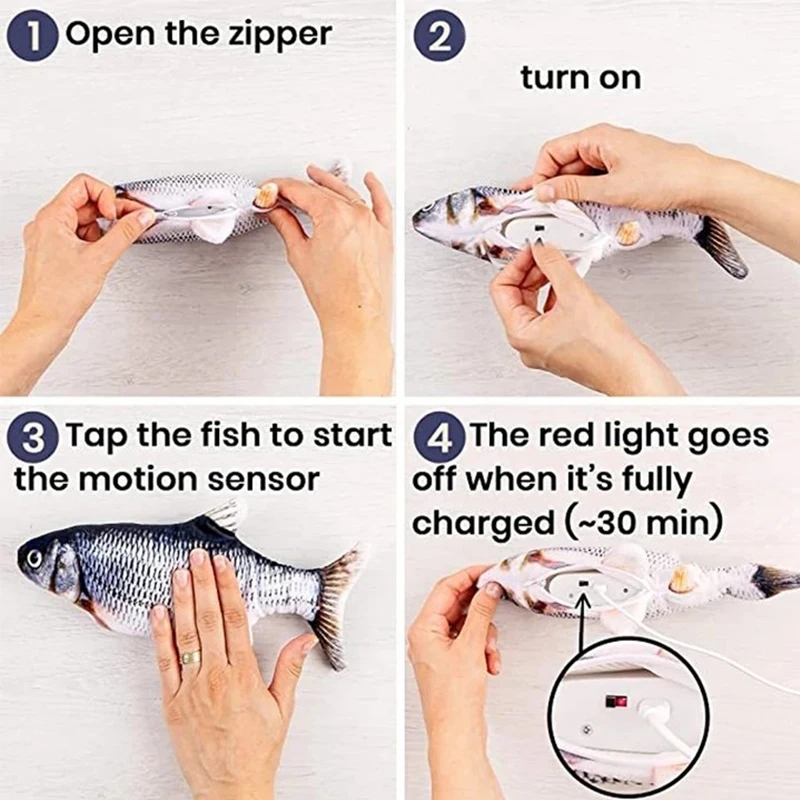 1 Open the zipper

2

turn on

3 Tap the fish to start the motion sensor

4 The red light goes off when it's fully charged (~30 min)