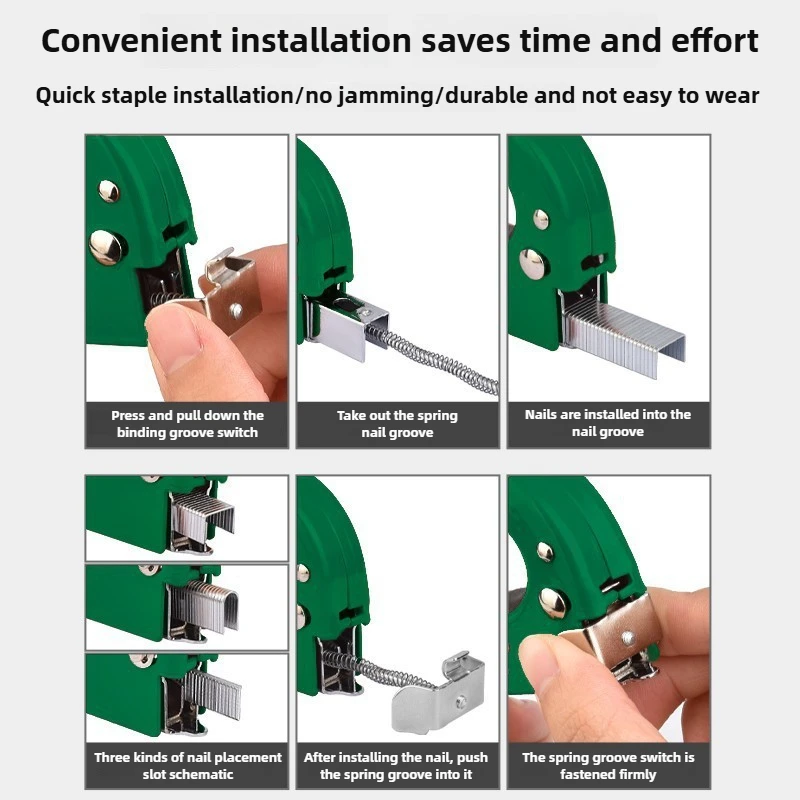 Convenient installation saves time and effort

Quick staple installation/no jamming/durable and not easy to wear

Press and pull down the binding groove switch

Take out the spring nail groove

Nails are installed into the nail groove

Three kinds of nail placement slot schematic

After installing the nail, push the spring groove into it

The spring groove switch is fastened firmly