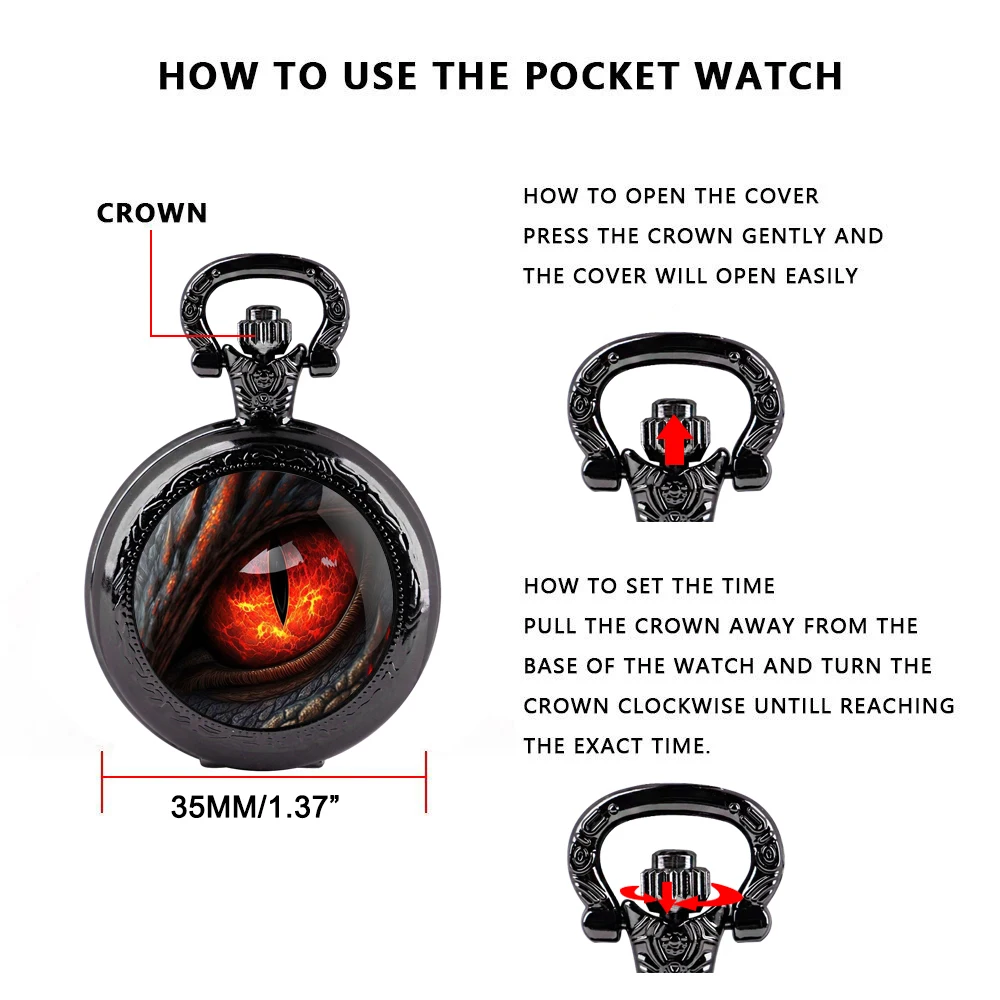 HOW TO USE THE POCKET WATCH

CROWN

35MM/1.37”

HOW TO OPEN THE COVER
PRESS THE CROWN GENTLY AND
THE COVER WILL OPEN EASILY

HOW TO SET THE TIME
PULL THE CROWN AWAY FROM THE BASE OF THE WATCH AND TURN THE CROWN CLOCKWISE UNTILL REACHING THE EXACT TIME.