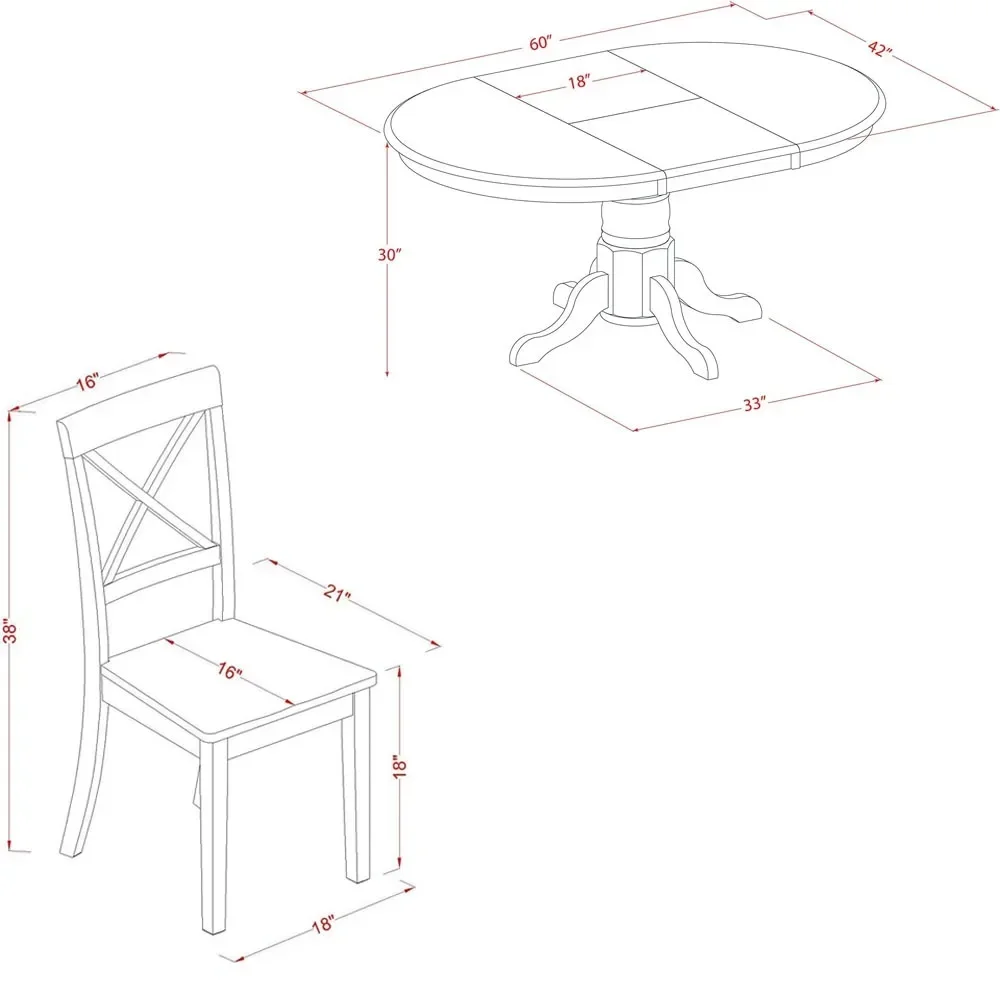 60"
42"
18"
30"
33"
16"
38"
21"
16"
18"
18"