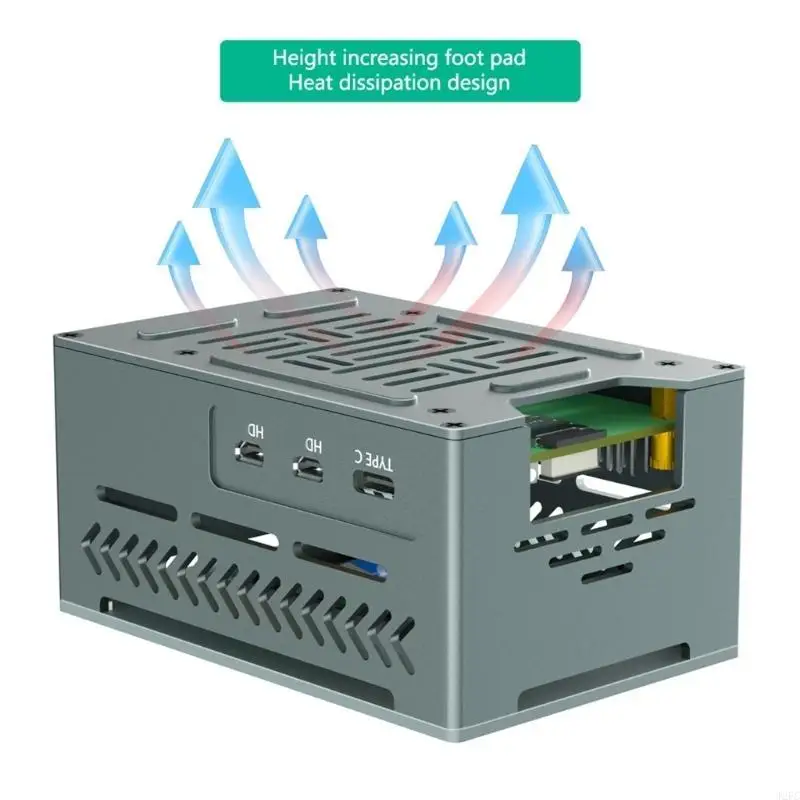 Height increasing foot pad
Heat dissipation design

HD
HD
TYPE C