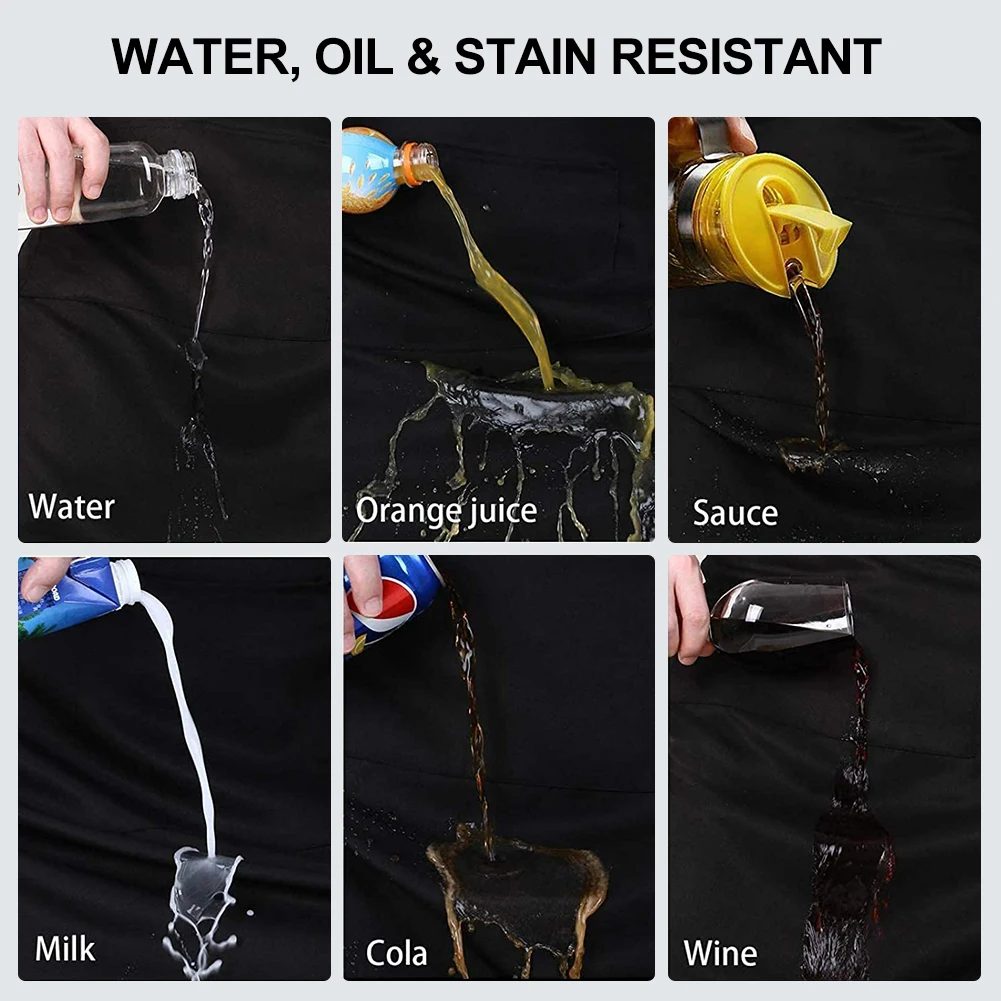 WATER, OIL & STAIN RESISTANT

Water

Orange juice

Sauce

Milk

Cola

Wine