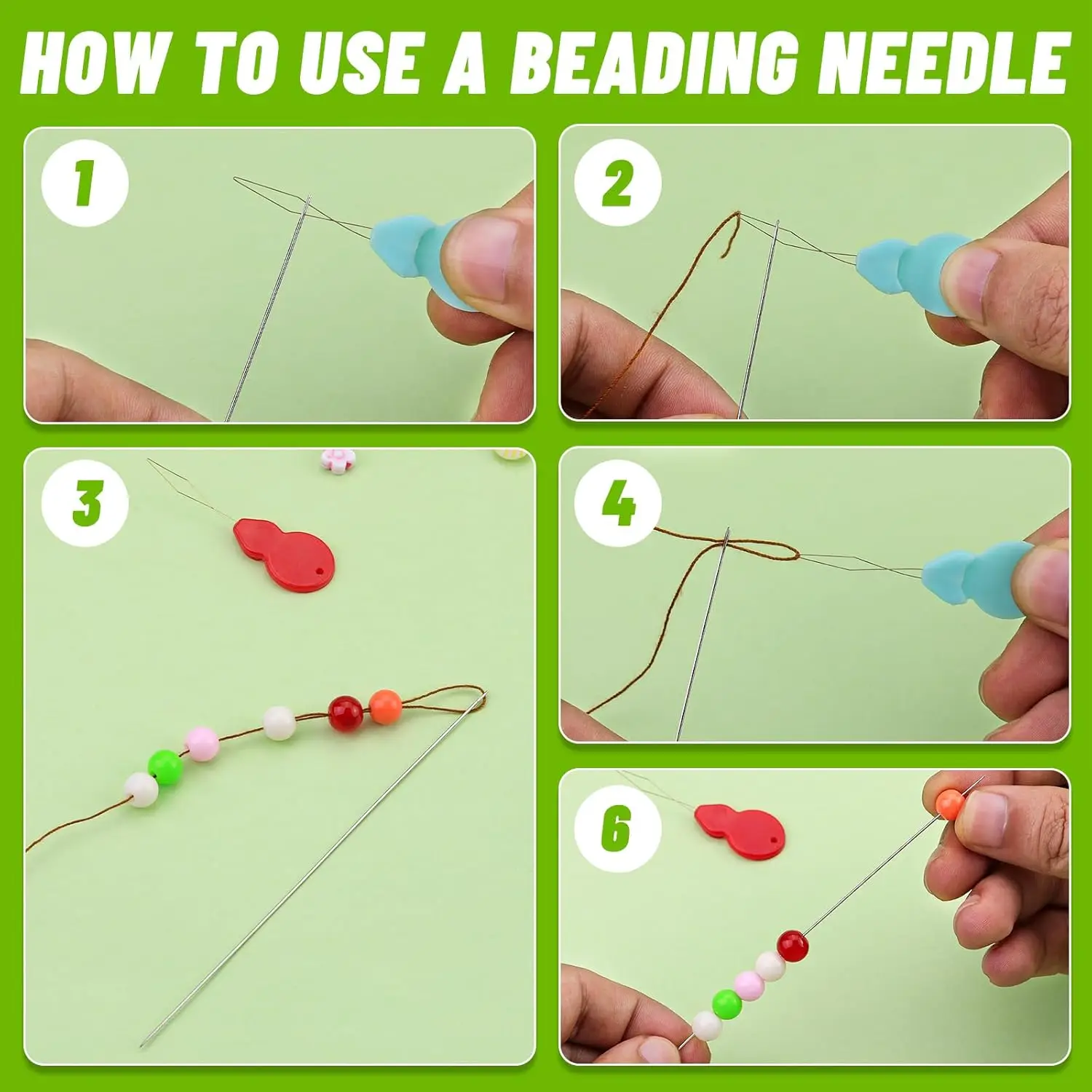 HOW TO USE A BEADING NEEDLE

1

2

3

4

6