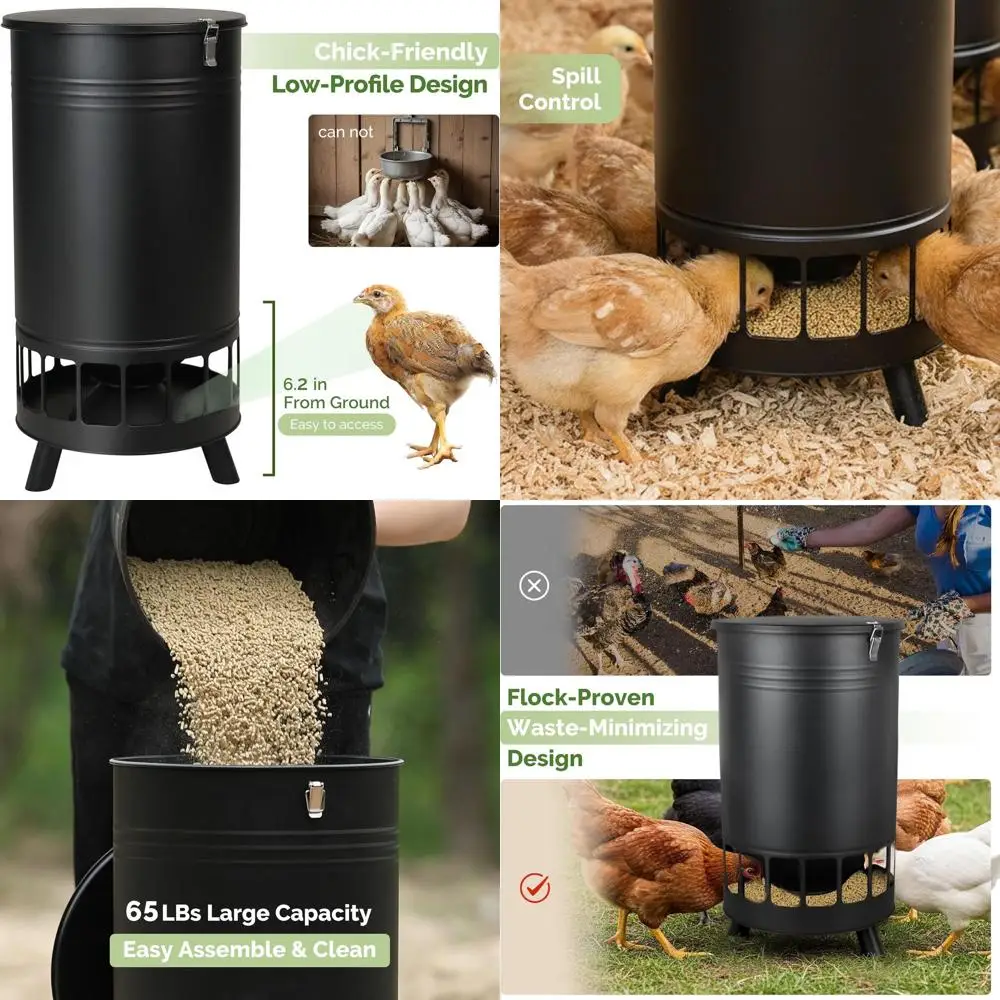 Chick-Friendly
Low-Profile Design

can not

6.2 in
From Ground
Easy to access

Spill Control

65 LBs Large Capacity
Easy Assemble & Clean

Flock-Proven
Waste-Minimizing
Design