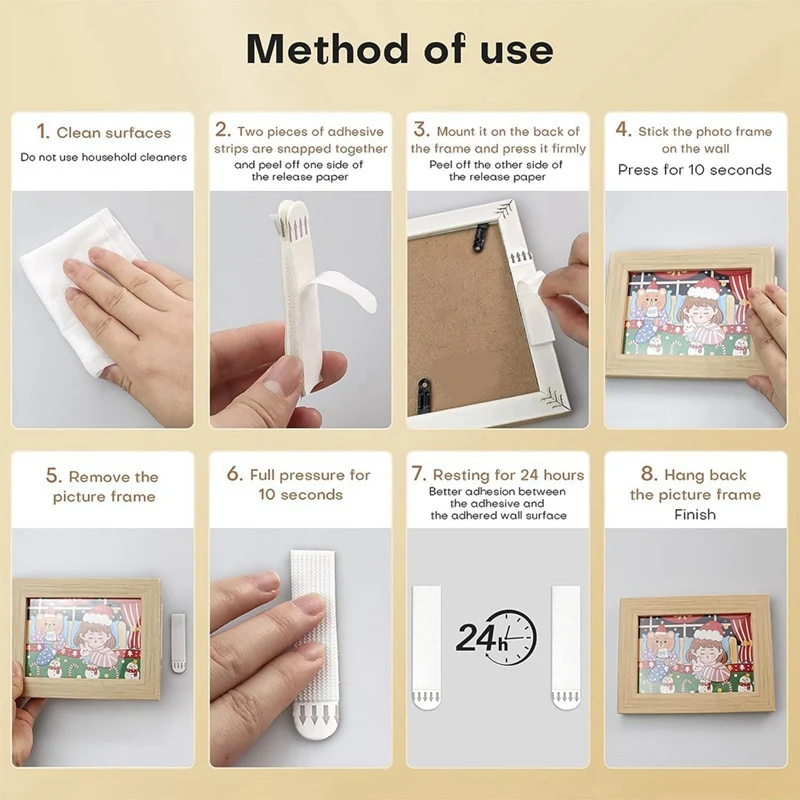 Method of use

1. Clean surfaces
Do not use household cleaners

2. Two pieces of adhesive strips are snapped together
and peel off one side of the release paper

3. Mount it on the back of the frame and press it firmly
Peel off the other side of the release paper

4. Stick the photo frame on the wall
Press for 10 seconds

5. Remove the picture frame

6. Full pressure for 10 seconds

7. Resting for 24 hours
Better adhesion between the adhesive and the adhered wall surface

24h

8. Hang back the picture frame
Finish