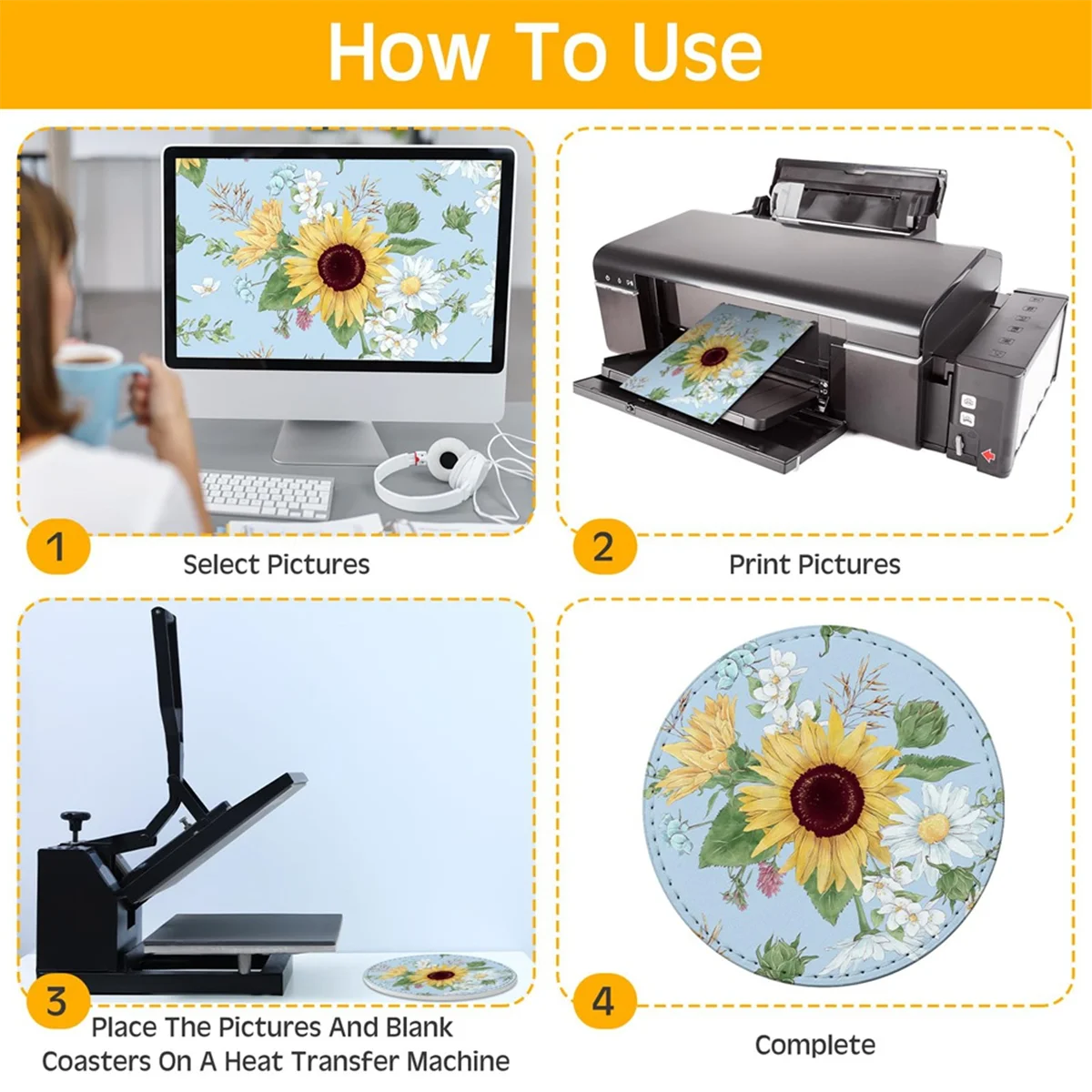 How To Use

1
Select Pictures

2
Print Pictures

3
Place The Pictures And Blank Coasters On A Heat Transfer Machine

4
Complete