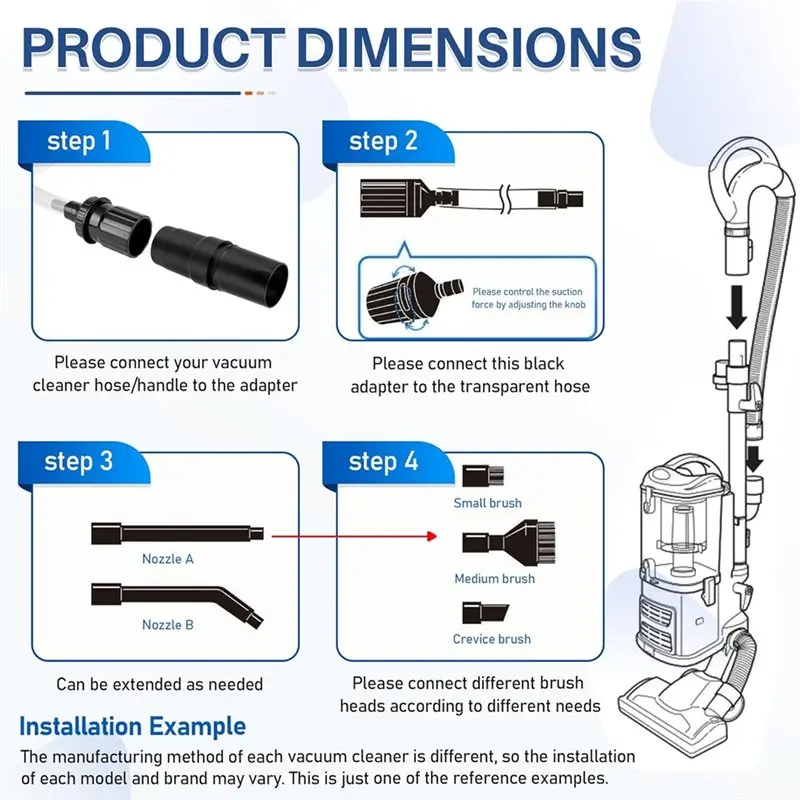 PRODUCT DIMENSIONS

step 1

Please connect your vacuum cleaner hose/handle to the adapter

step 2

Please control the suction force by adjusting the knob

Please connect this black adapter to the transparent hose

step 3

Nozzle A

Nozzle B

Can be extended as needed

step 4

Small brush

Medium brush

Crevice brush

Please connect different brush heads according to different needs

Installation Example

The manufacturing method of each vacuum cleaner is different, so the installation of each model and brand may vary. This is just one of the reference examples.