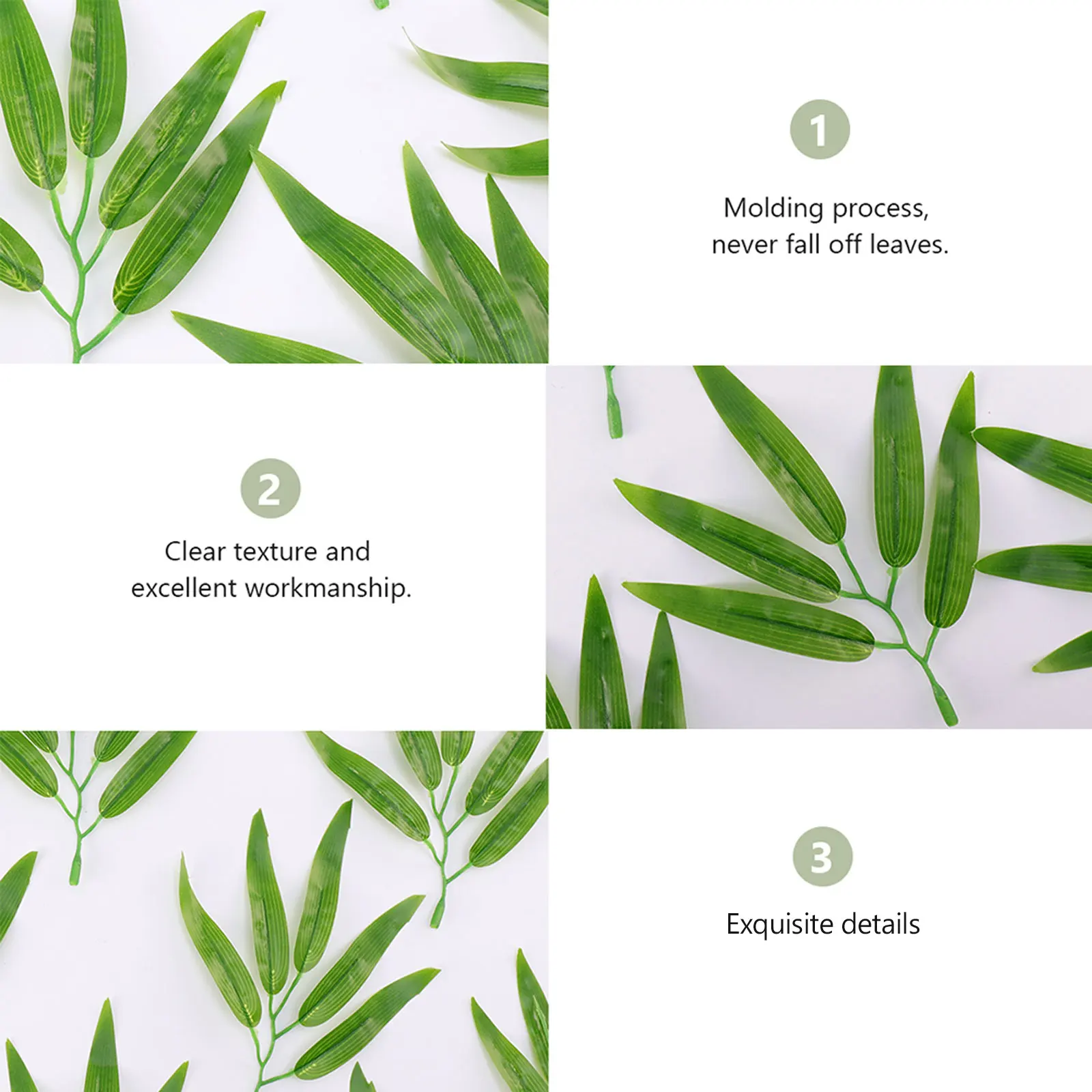 1

Molding process, never fall off leaves.

2

Clear texture and excellent workmanship.

3

Exquisite details