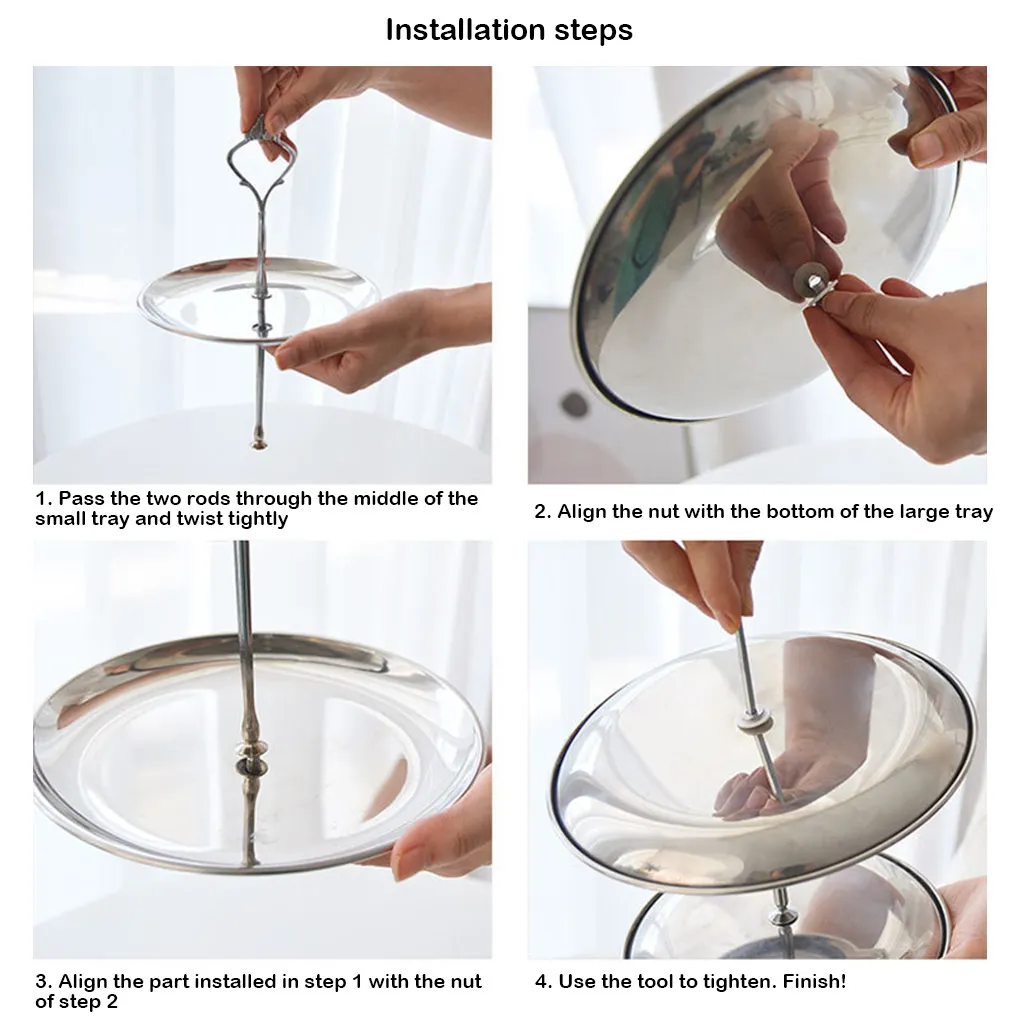 Installation steps

1. Pass the two rods through the middle of the small tray and twist tightly

2. Align the nut with the bottom of the large tray

3. Align the part installed in step 1 with the nut of step 2

4. Use the tool to tighten. Finish!