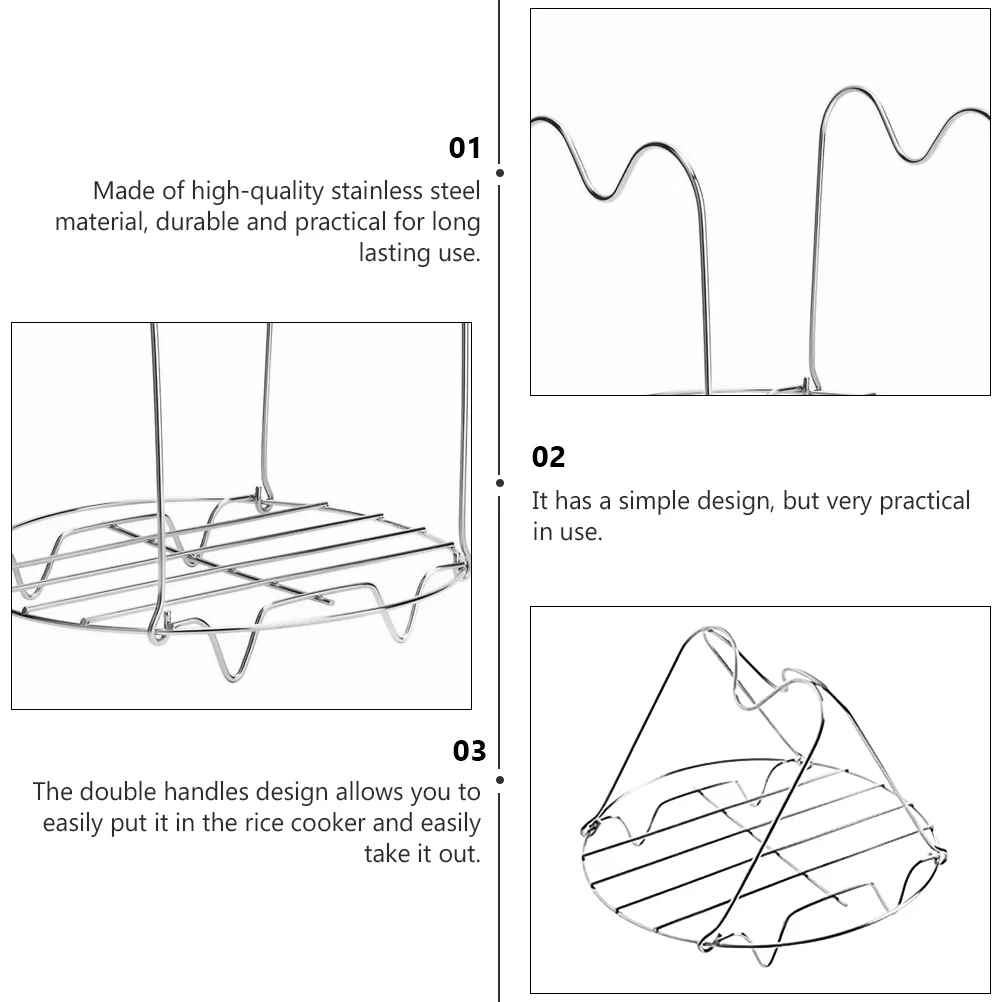 01
Made of high-quality stainless steel material, durable and practical for long lasting use.

02
It has a simple design, but very practical in use.

03
The double handles design allows you to easily put it in the rice cooker and easily take it out.