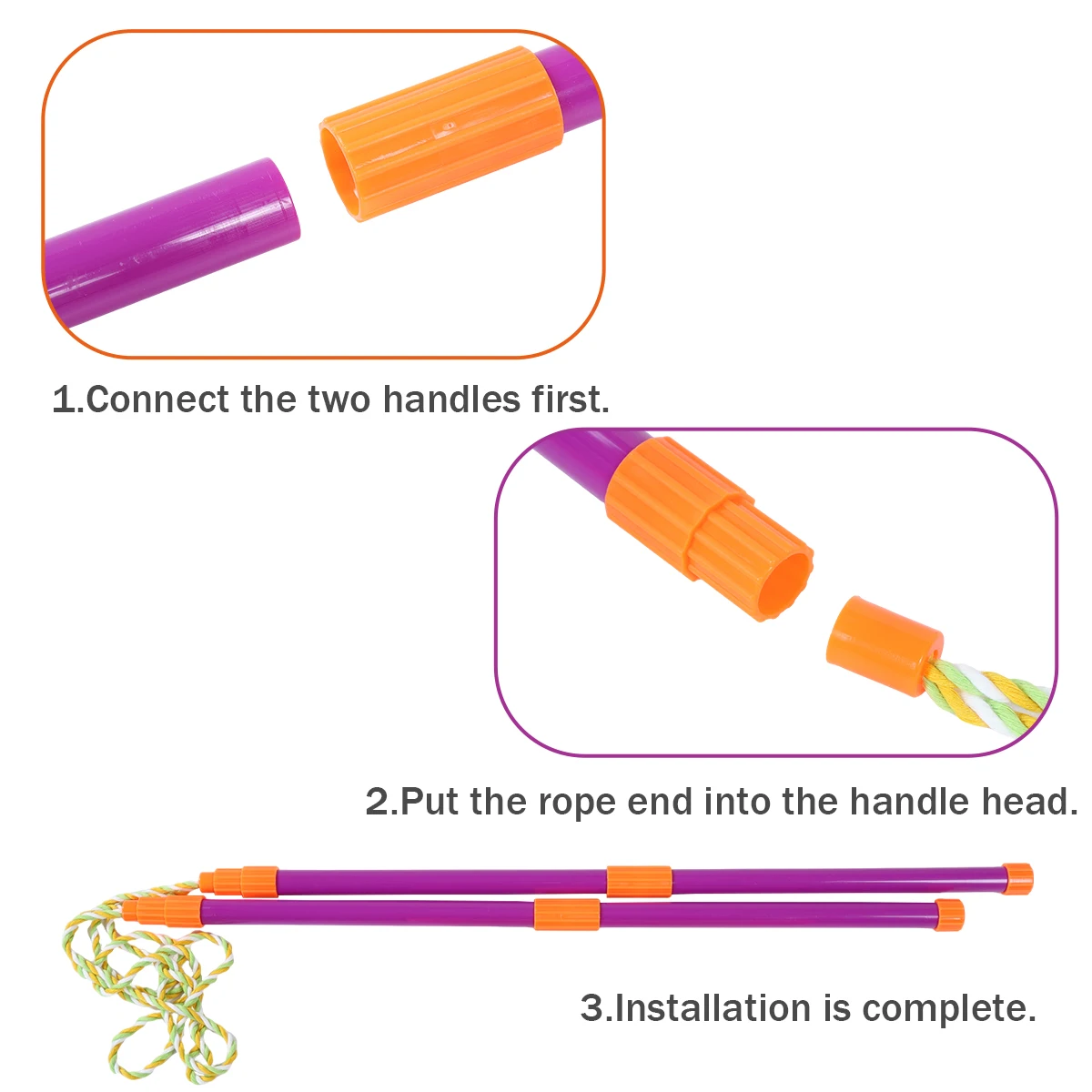 1.Connect the two handles first.

2.Put the rope end into the handle head.

3.Installation is complete.