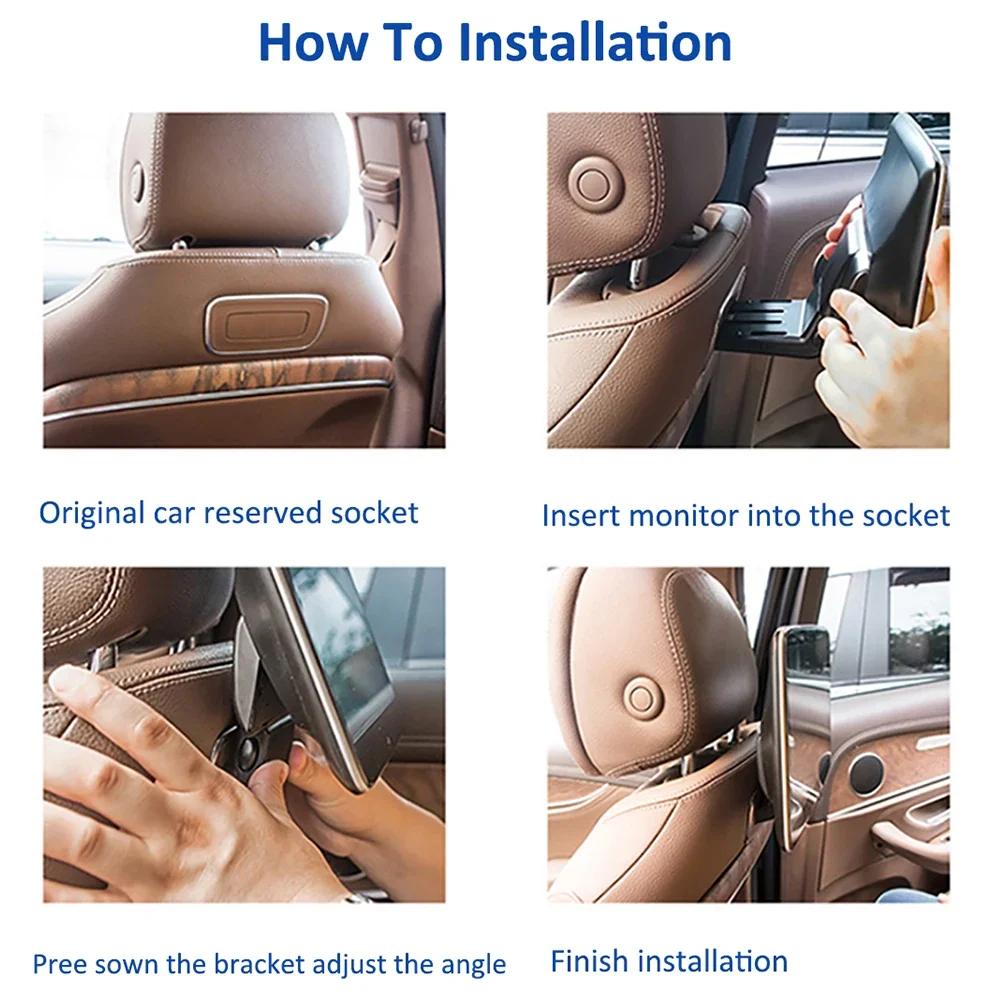 How To Installation

Original car reserved socket

Insert monitor into the socket

Pree sown the bracket adjust the angle

Finish installation