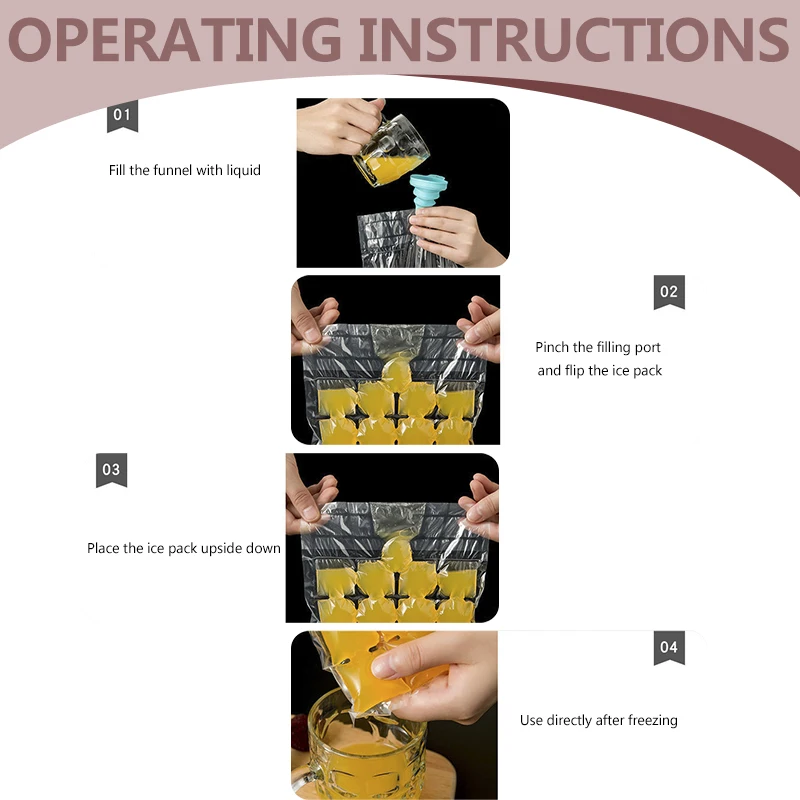 OPERATING INSTRUCTIONS

01

Fill the funnel with liquid

02

Pinch the filling port and flip the ice pack

03

Place the ice pack upside down

04

Use directly after freezing