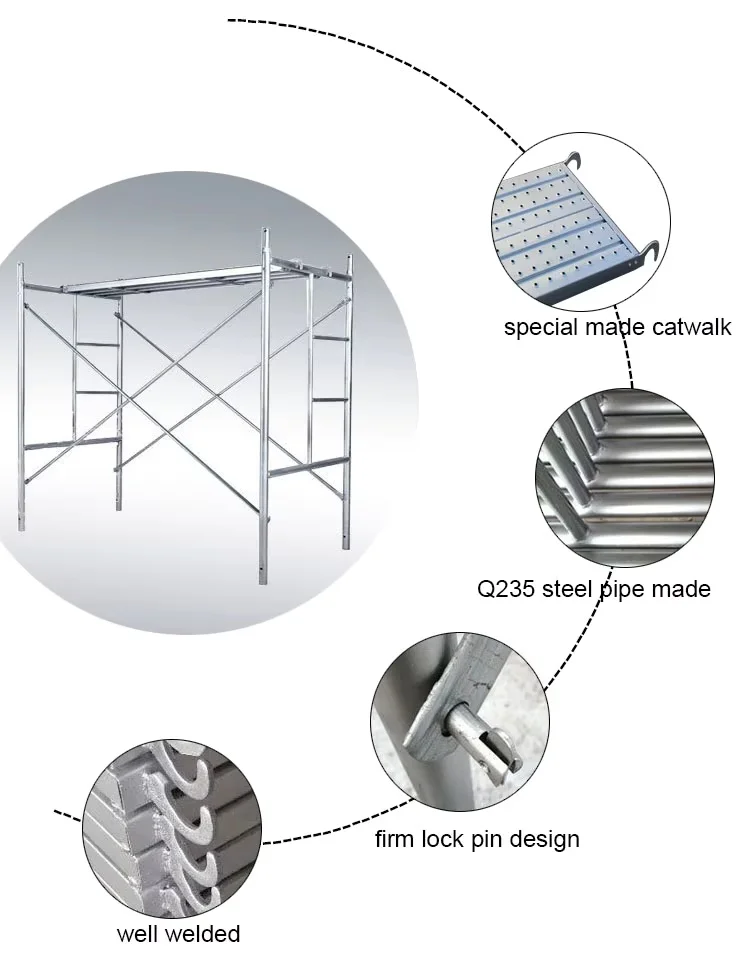 special made catwalk

Q235 steel pipe made

firm lock pin design

well welded