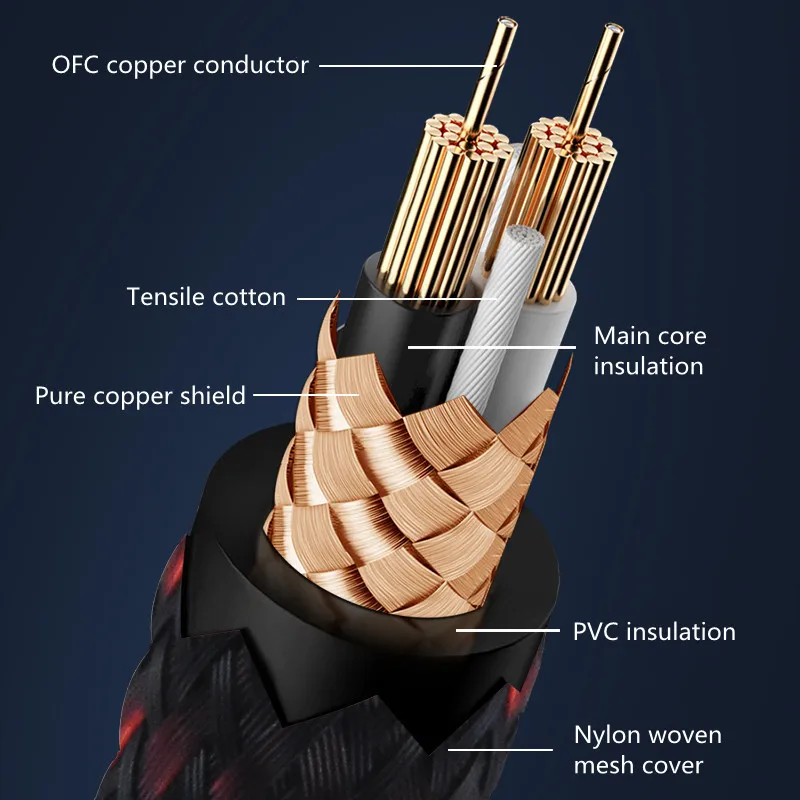 OFC copper conductor

Tensile cotton

Main core insulation

Pure copper shield

PVC insulation

Nylon woven mesh cover