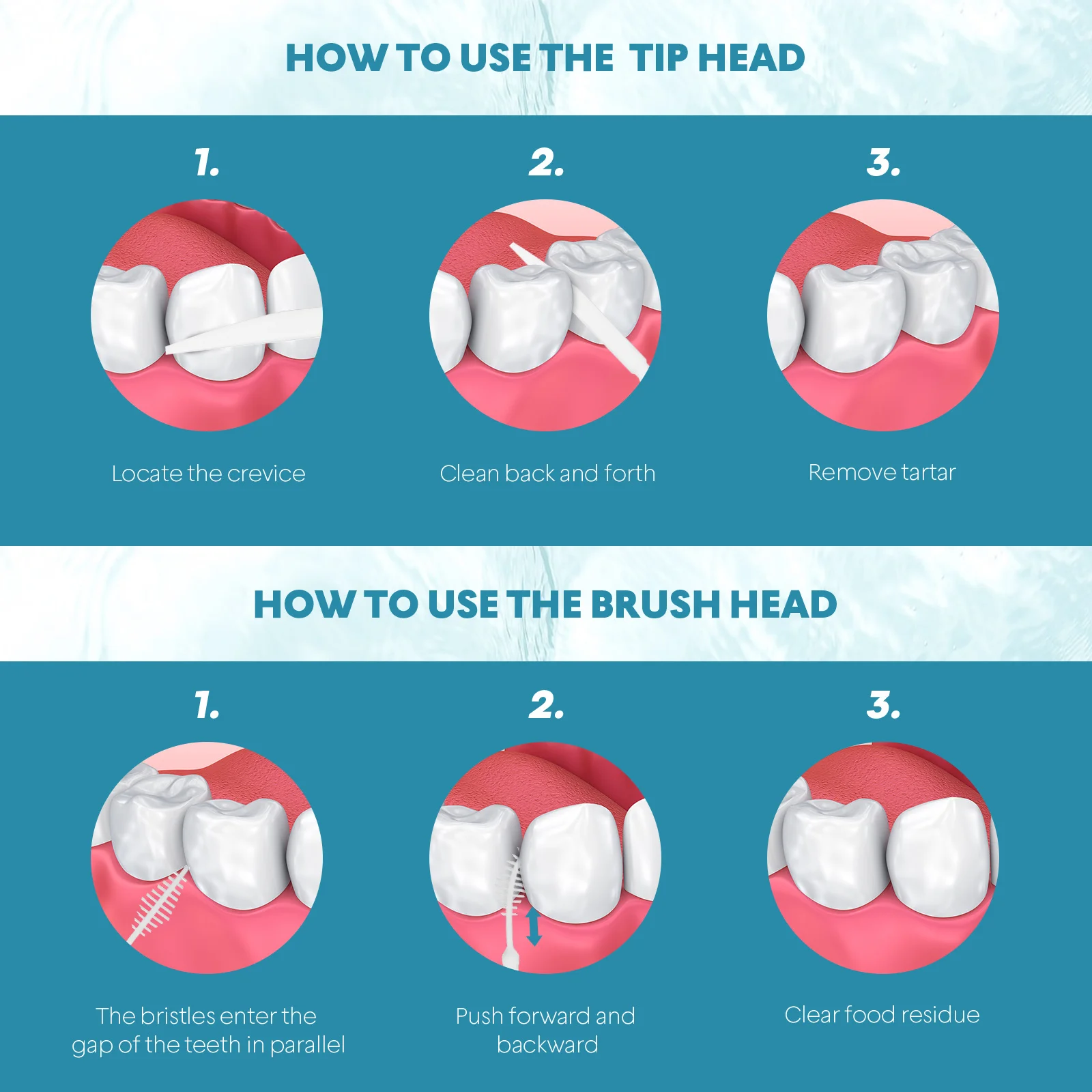 HOW TO USE THE TIP HEAD

1.

Locate the crevice

2.

Clean back and forth

3.

Remove tartar

HOW TO USE THE BRUSH HEAD

1.

The bristles enter the gap of the teeth in parallel

2.

Push forward and backward

3.

Clear food residue