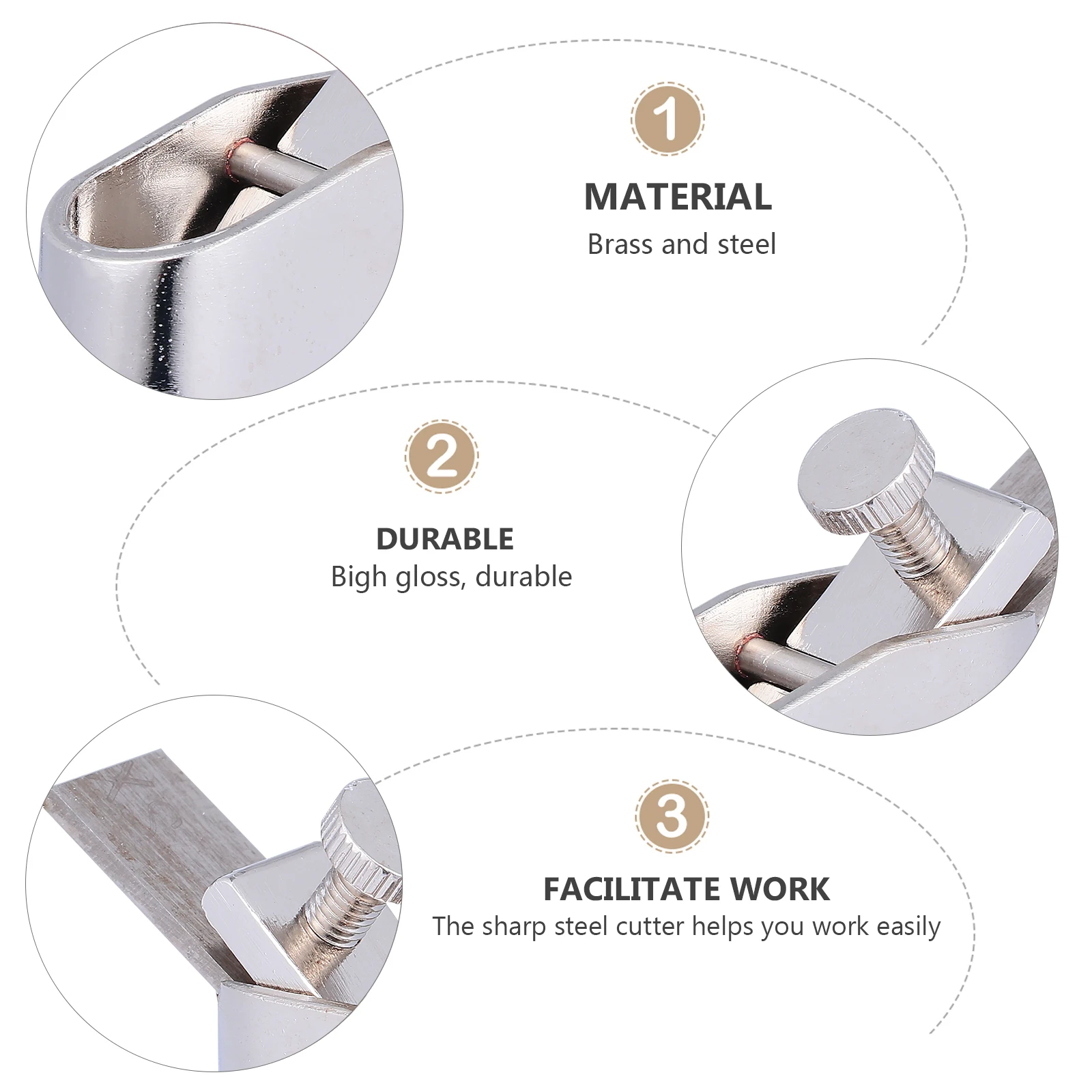 1
MATERIAL
Brass and steel

2
DURABLE
Bigh gloss, durable

3
FACILITATE WORK
The sharp steel cutter helps you work easily