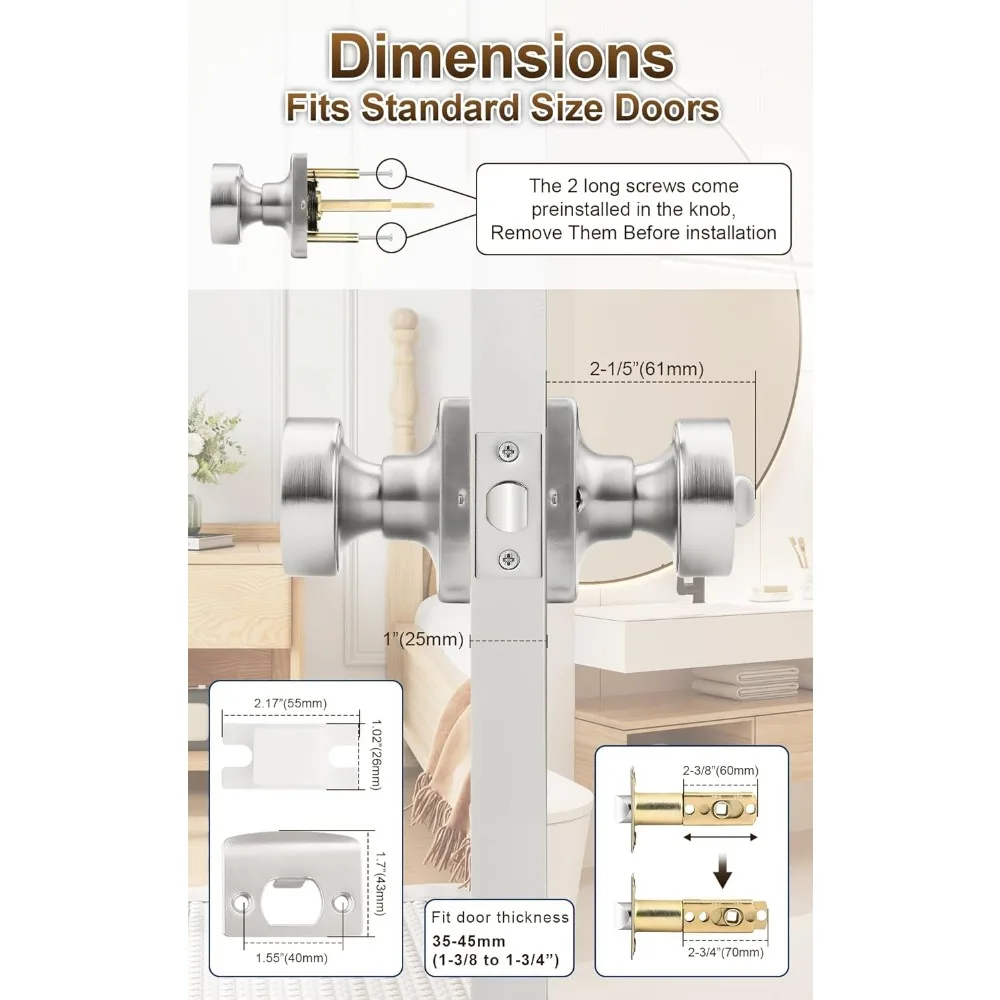 Dimensions
Fits Standard Size Doors

The 2 long screws come preinstalled in the knob, Remove Them Before installation

2-1/5"(61mm)

1"(25mm)

2.17"(55mm)

1.02"(26mm)

1.7"(43mm)

1.55"(40mm)

Fit door thickness
35-45mm
(1-3/8 to 1-3/4")

2-3/8"(60mm)

2-3/4"(70mm)