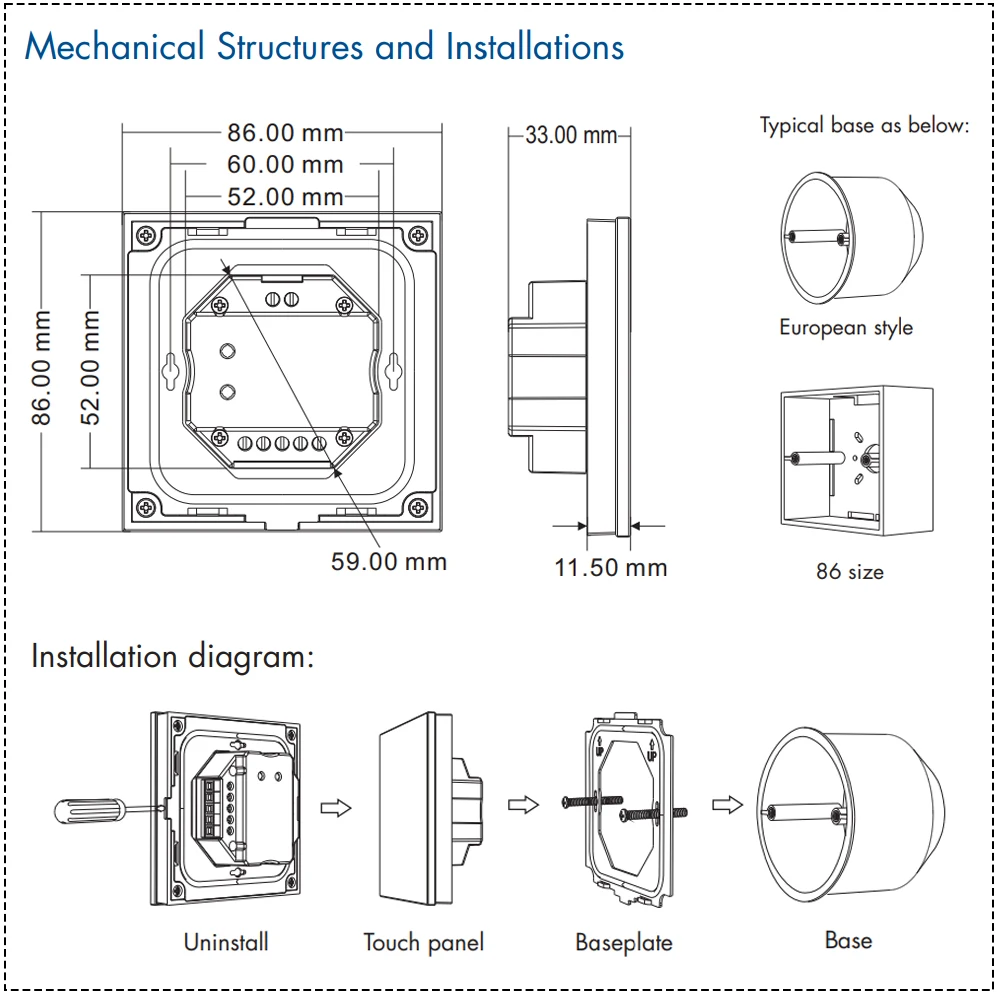 Mechanical Structures and Installations

86.00 mm
60.00 mm
52.00 mm
86.00 mm
52.00 mm
59.00 mm

33.00 mm
11.50 mm

Typical base as below:
European style
86 size

Installation diagram:

UP UP

Uninstall
Touch panel
Baseplate
Base