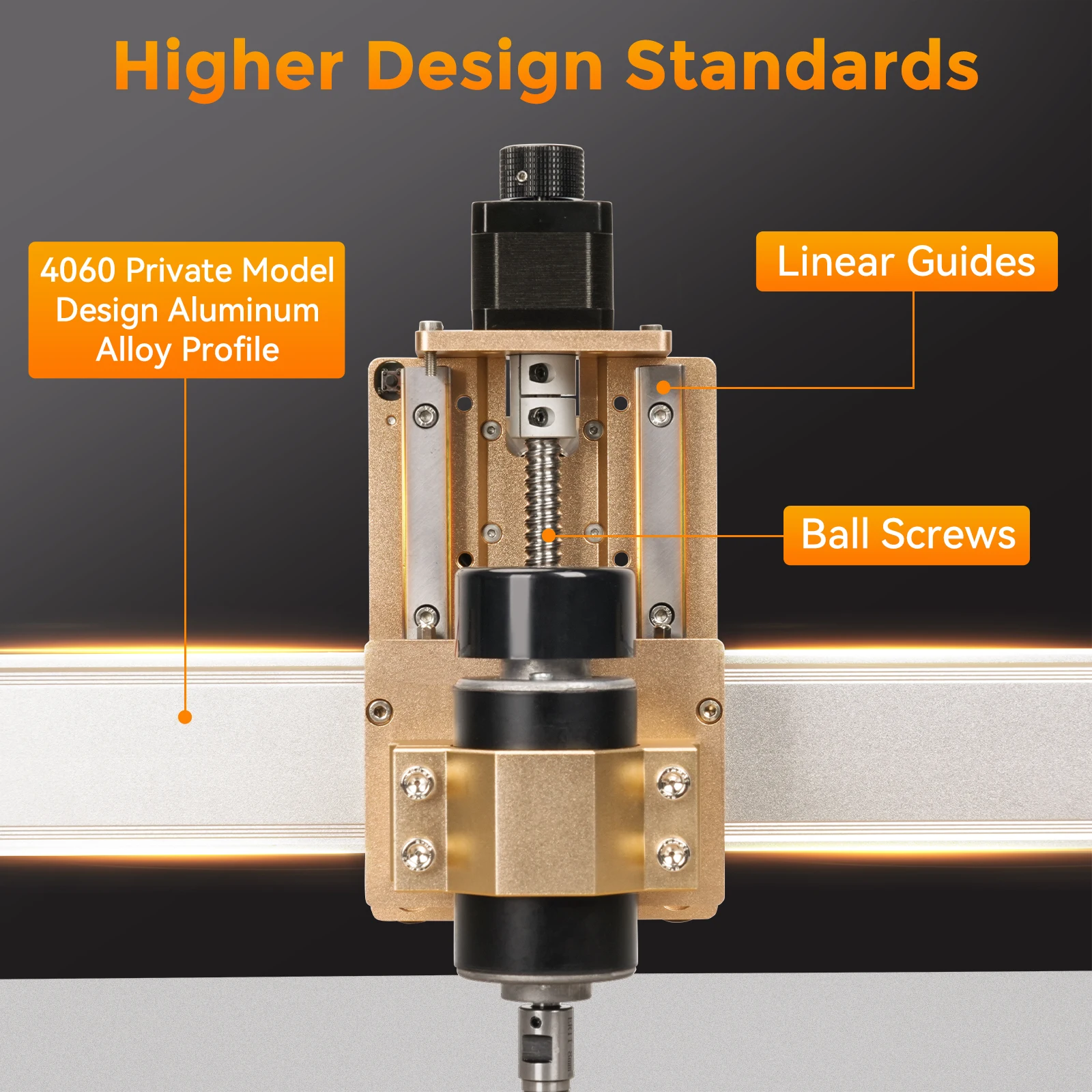 Higher Design Standards

4060 Private Model Design Aluminum Alloy Profile

Linear Guides

Ball Screws